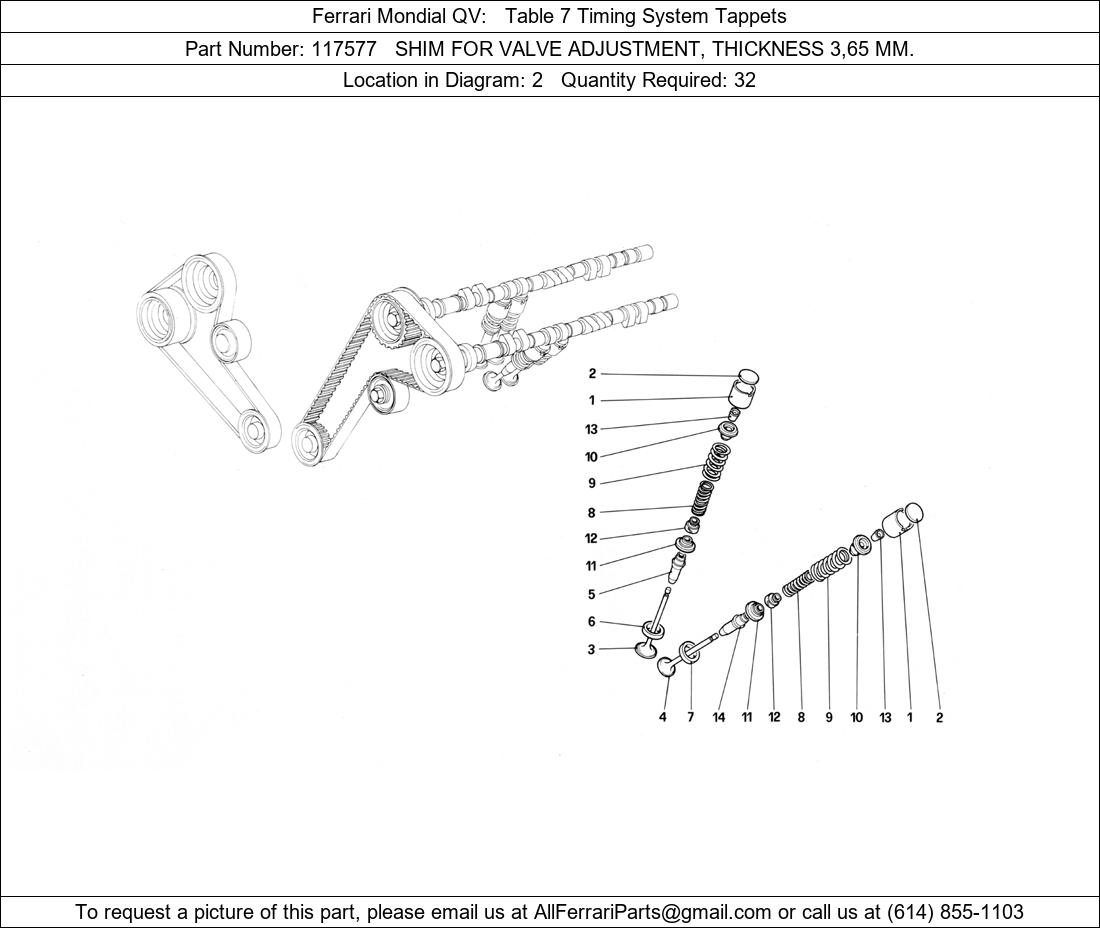 Ferrari Mondial QV: Table 7 Timing System Tappets

Part Number: 117577 SHIM FOR VALVE ADJUSTMENT, THICKNESS 3,65 MM.

Location in Diagram: 2 Quantity Required: 32

2
1
13
10
9
8
12
11
5
6
3

4 7 14 11 12 8 9 10 13 1 2

To request a picture of this part, please email us at AllFerrariParts@gmail.com or call us at (614) 855-1103