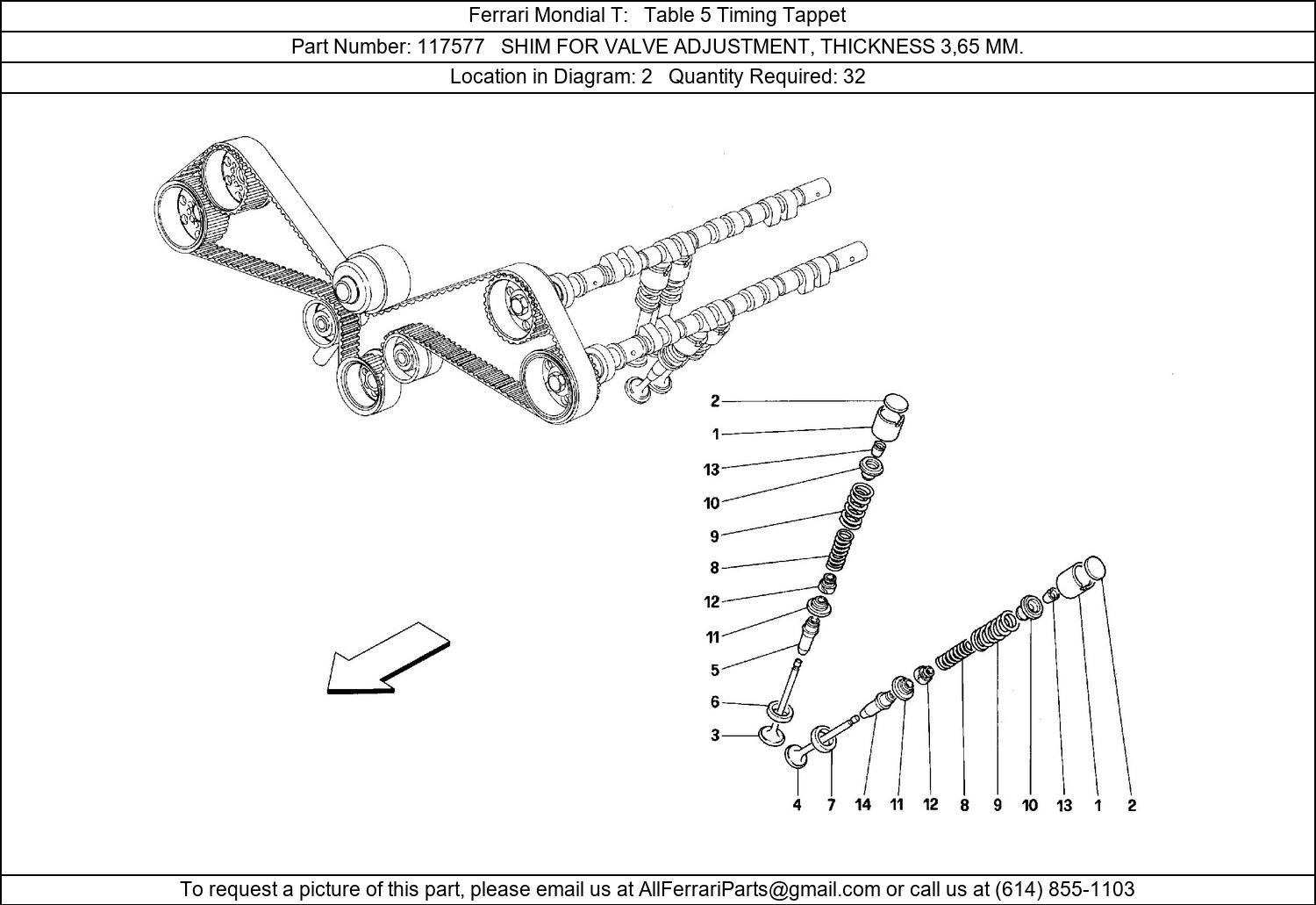 Ferrari Mondial T: Table 5 Timing Tappet

Part Number: 117577 SHIM FOR VALVE ADJUSTMENT, THICKNESS 3,65 MM.

Location in Diagram: 2 Quantity Required: 32

2
1
13
10
9
8
12
11
5
6
3

4 7 14 11 12 8 9 10 13 1 2

To request a picture of this part, please email us at AllFerrariParts@gmail.com or call us at (614) 855-1103