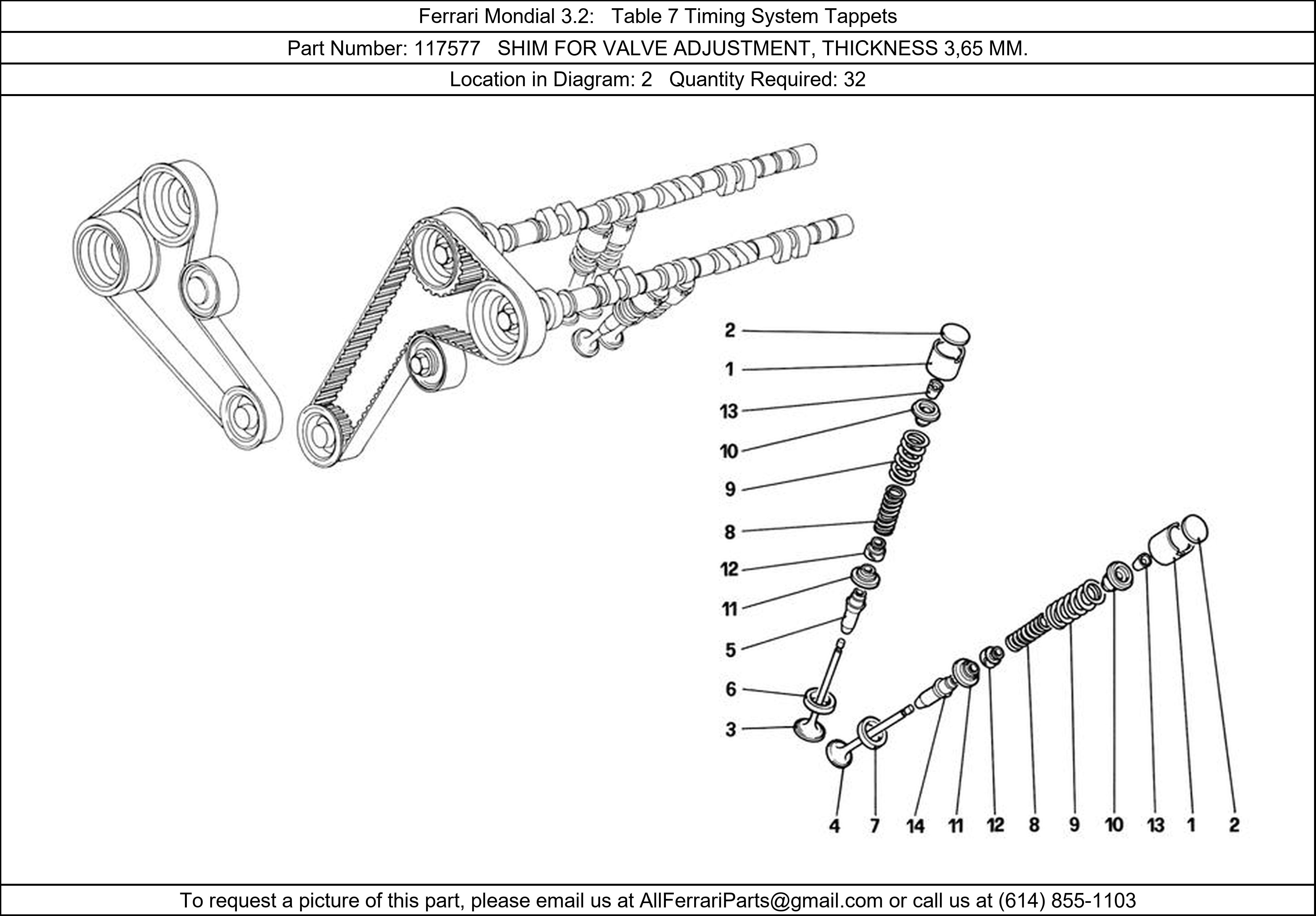 Ferrari Mondial 3.2: Table 7 Timing System Tappets

Part Number: 117577 SHIM FOR VALVE ADJUSTMENT, THICKNESS 3,65 MM.

Location in Diagram: 2 Quantity Required: 32

2
1
13
10
9
8
12
11
5
6
3

4 7 14 11 12 8 9 10 13 1 2

To request a picture of this part, please email us at AllFerrariParts@gmail.com or call us at (614) 855-1103