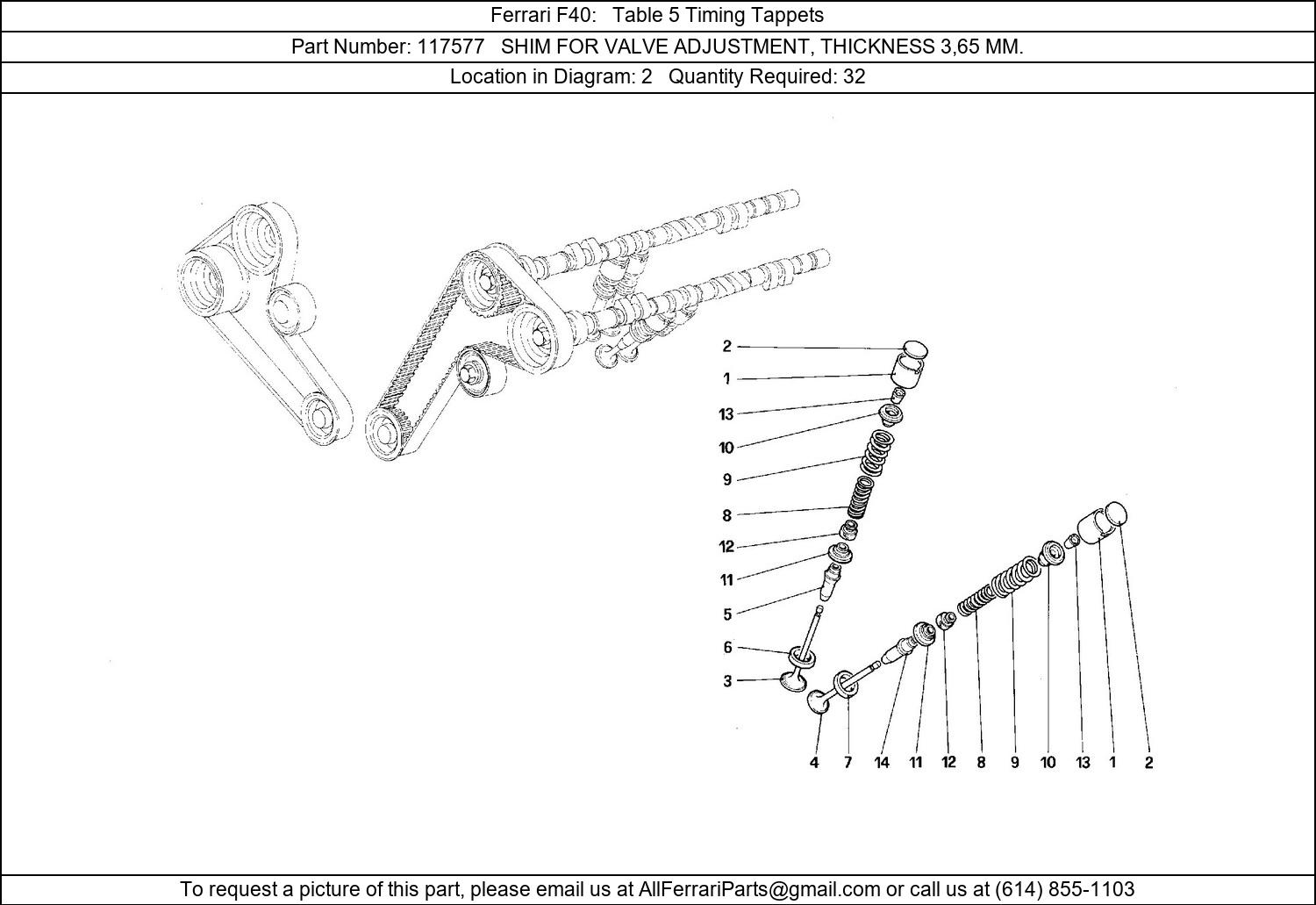 Ferrari F40: Table 5 Timing Tappets

Part Number: 117577 SHIM FOR VALVE ADJUSTMENT, THICKNESS 3,65 MM.

Location in Diagram: 2 Quantity Required: 32

2
1
13
10
9
8
12
11
5
6
3

4 7 14 11 12 8 9 10 13 1 2

To request a picture of this part, please email us at AllFerrariParts@gmail.com or call us at (614) 855-1103