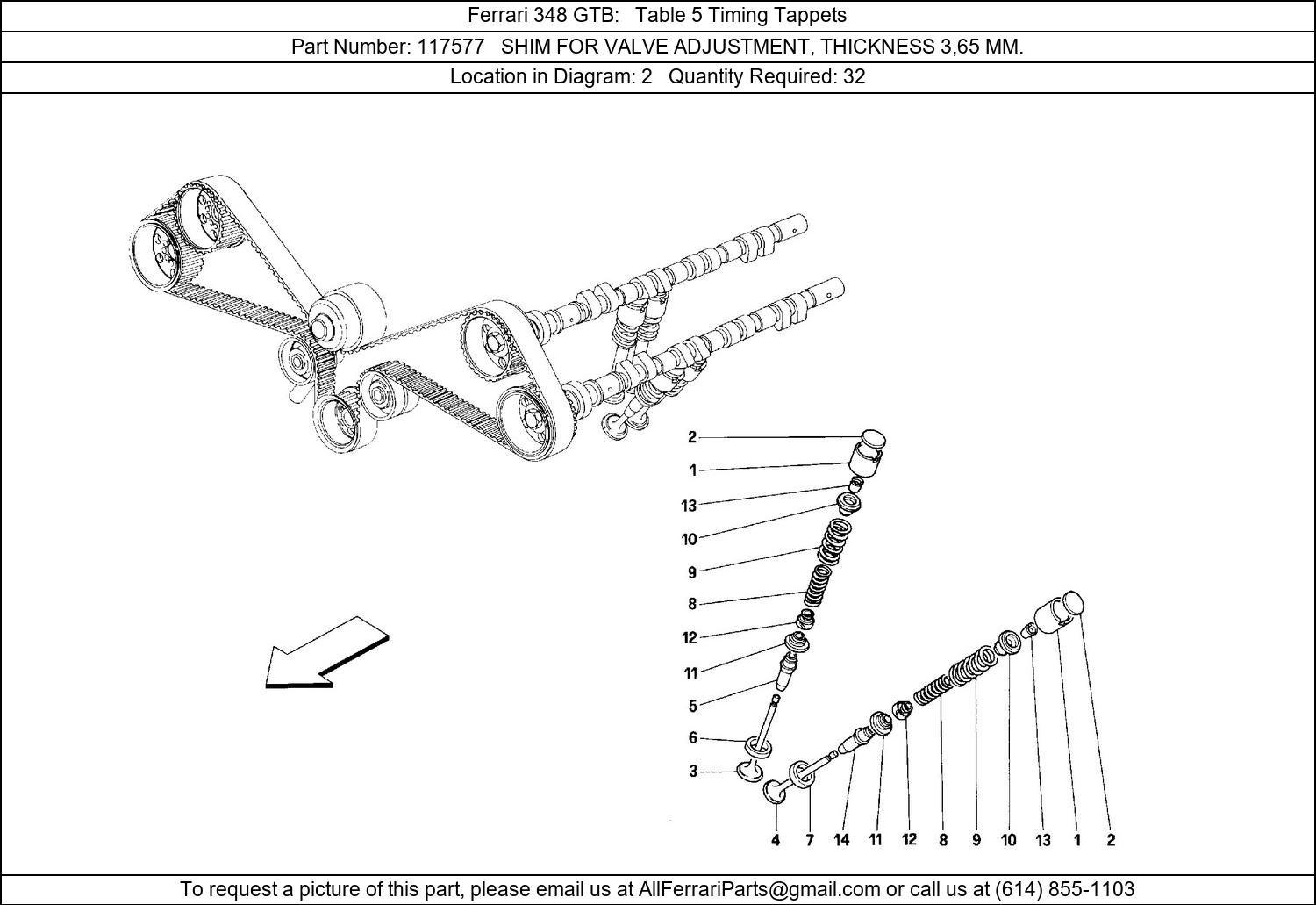 Ferrari 348 GTB: Table 5 Timing Tappets

Part Number: 117577 SHIM FOR VALVE ADJUSTMENT, THICKNESS 3,65 MM.

Location in Diagram: 2 Quantity Required: 32

2
1
13
10
9
8
12
11
5
6
3

4 7 14 11 12 8 9 10 13 1 2

To request a picture of this part, please email us at AllFerrariParts@gmail.com or call us at (614) 855-1103