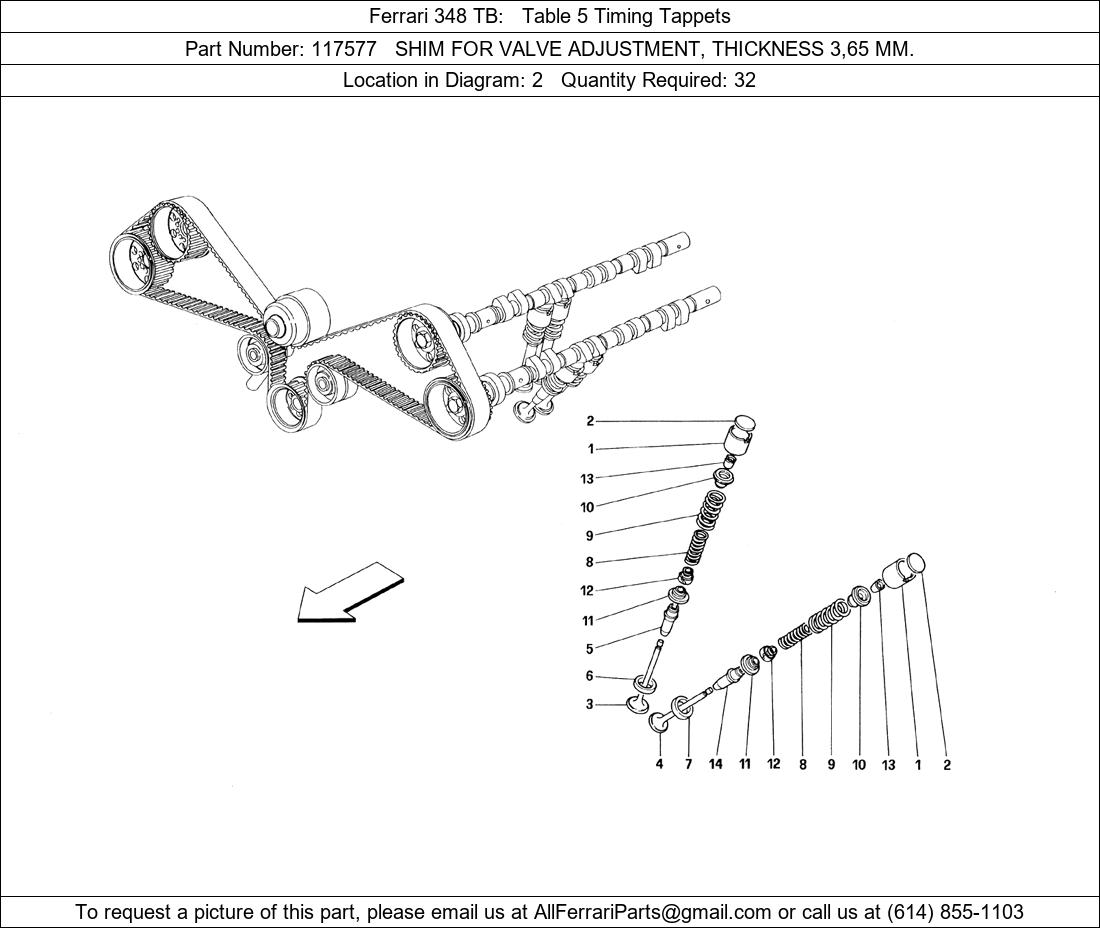 Ferrari 348 TB: Table 5 Timing Tappets

Part Number: 117577 SHIM FOR VALVE ADJUSTMENT, THICKNESS 3,65 MM.

Location in Diagram: 2 Quantity Required: 32

2
1
13
10
9
8
12
11
5
6
3

4 7 14 11 12 8 9 10 13 1 2

To request a picture of this part, please email us at AllFerrariParts@gmail.com or call us at (614) 855-1103