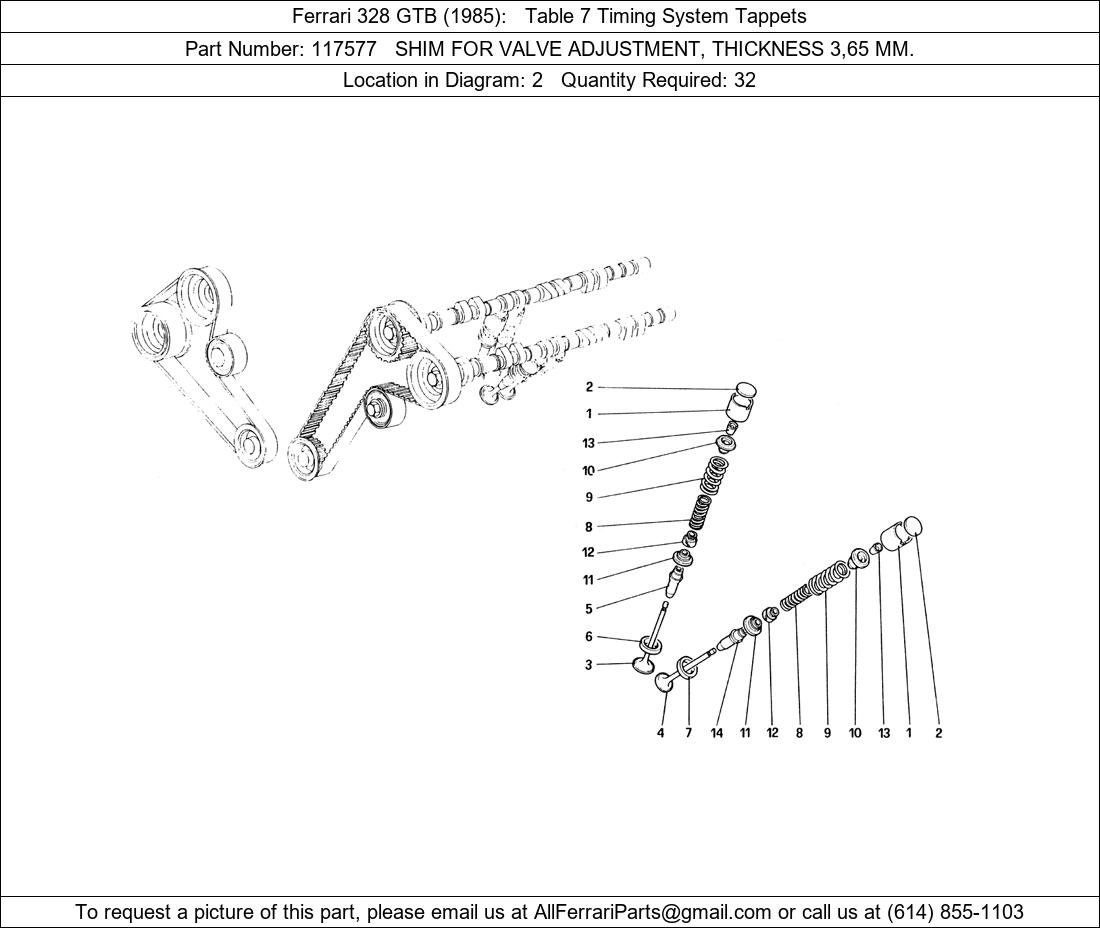 Ferrari 328 GTB (1985): Table 7 Timing System Tappets

Part Number: 117577 SHIM FOR VALVE ADJUSTMENT, THICKNESS 3,65 MM.

Location in Diagram: 2 Quantity Required: 32

2
1
13
10
9
8
12
11
5
6
3

4 7 14 11 12 8 9 10 13 1 2

To request a picture of this part, please email us at AllFerrariParts@gmail.com or call us at (614) 855-1103