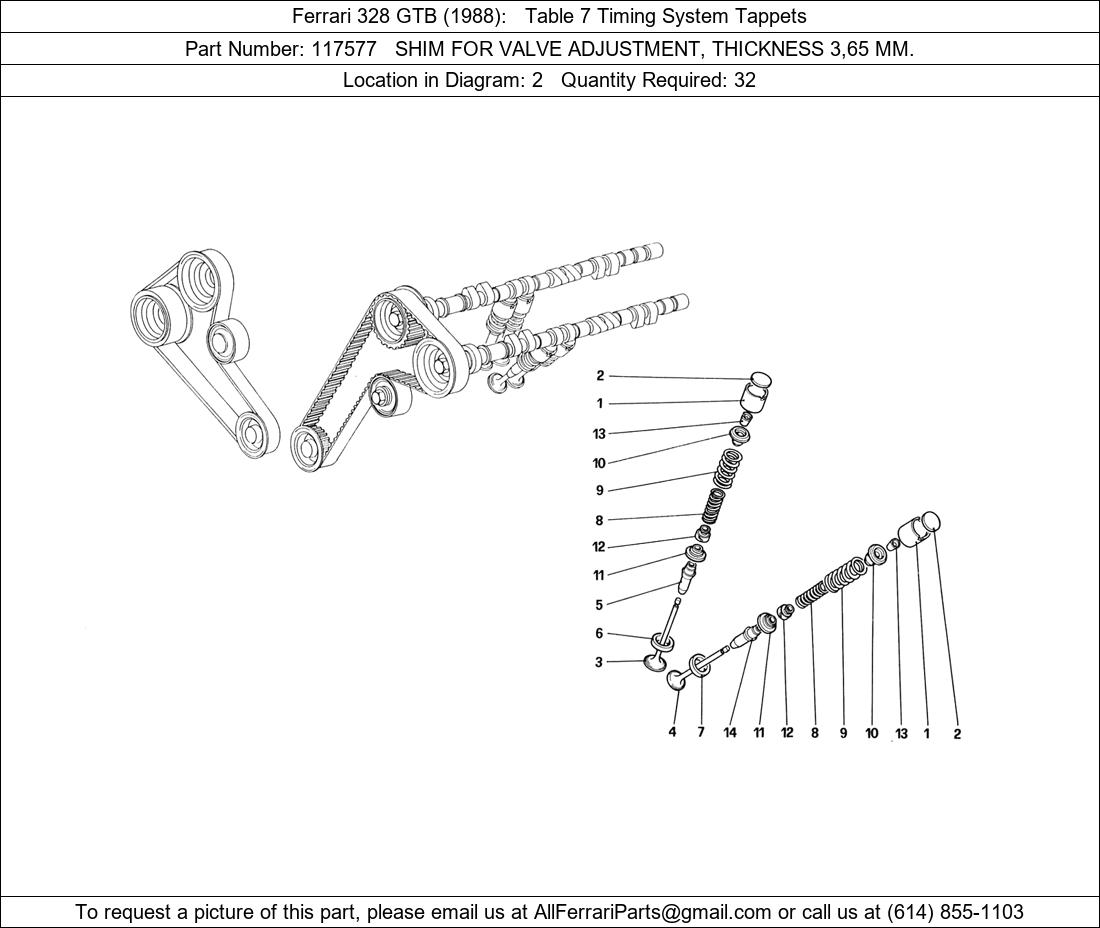 Ferrari 328 GTB (1988): Table 7 Timing System Tappets

Part Number: 117577 SHIM FOR VALVE ADJUSTMENT, THICKNESS 3,65 MM.

Location in Diagram: 2 Quantity Required: 32

2
1
13
10
9
8
12
11
5
6
3

4 7 14 11 12 8 9 10 13 1 2

To request a picture of this part, please email us at AllFerrariParts@gmail.com or call us at (614) 855-1103