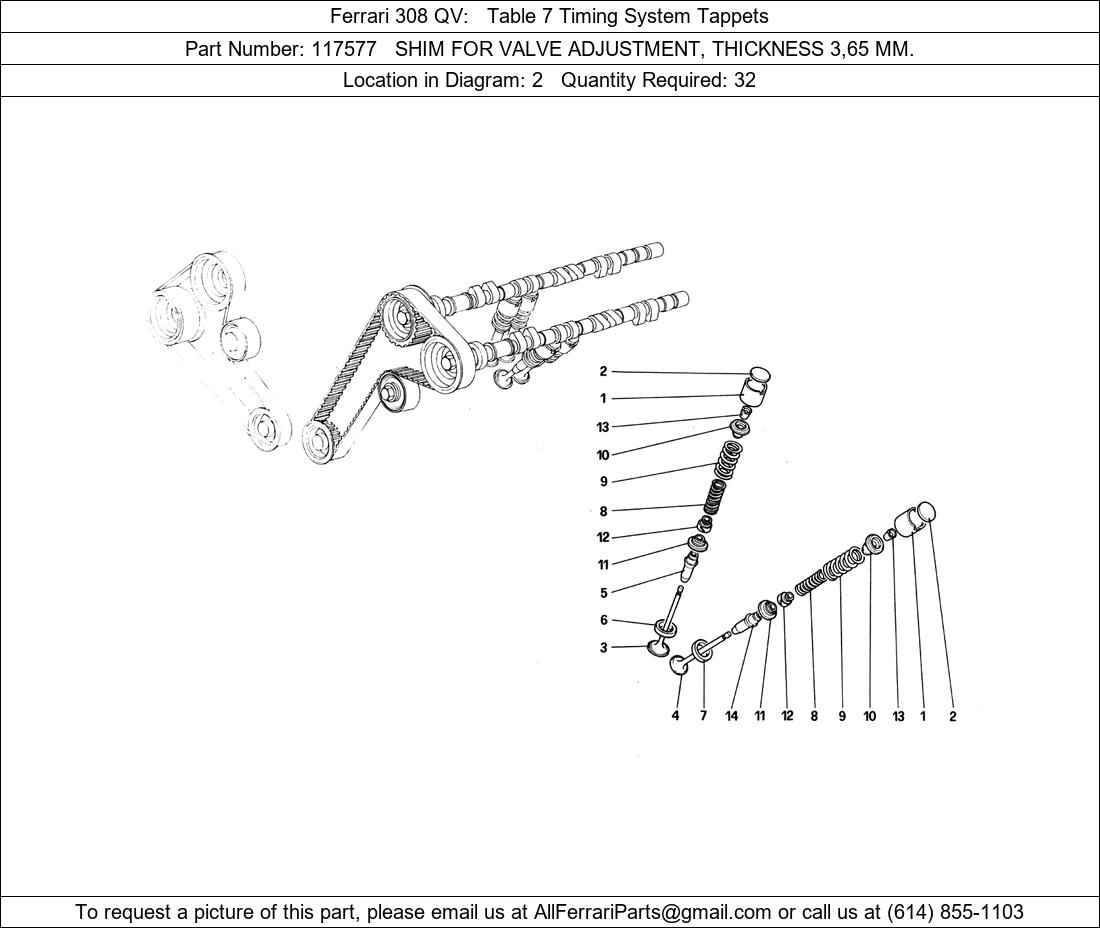 Ferrari 308 QV: Table 7 Timing System Tappets

Part Number: 117577 SHIM FOR VALVE ADJUSTMENT, THICKNESS 3,65 MM.

Location in Diagram: 2 Quantity Required: 32

2
1
13
10
9
8
12
11
5
6
3

4 7 14 11 12 8 9 10 13 1 2

To request a picture of this part, please email us at AllFerrariParts@gmail.com or call us at (614) 855-1103