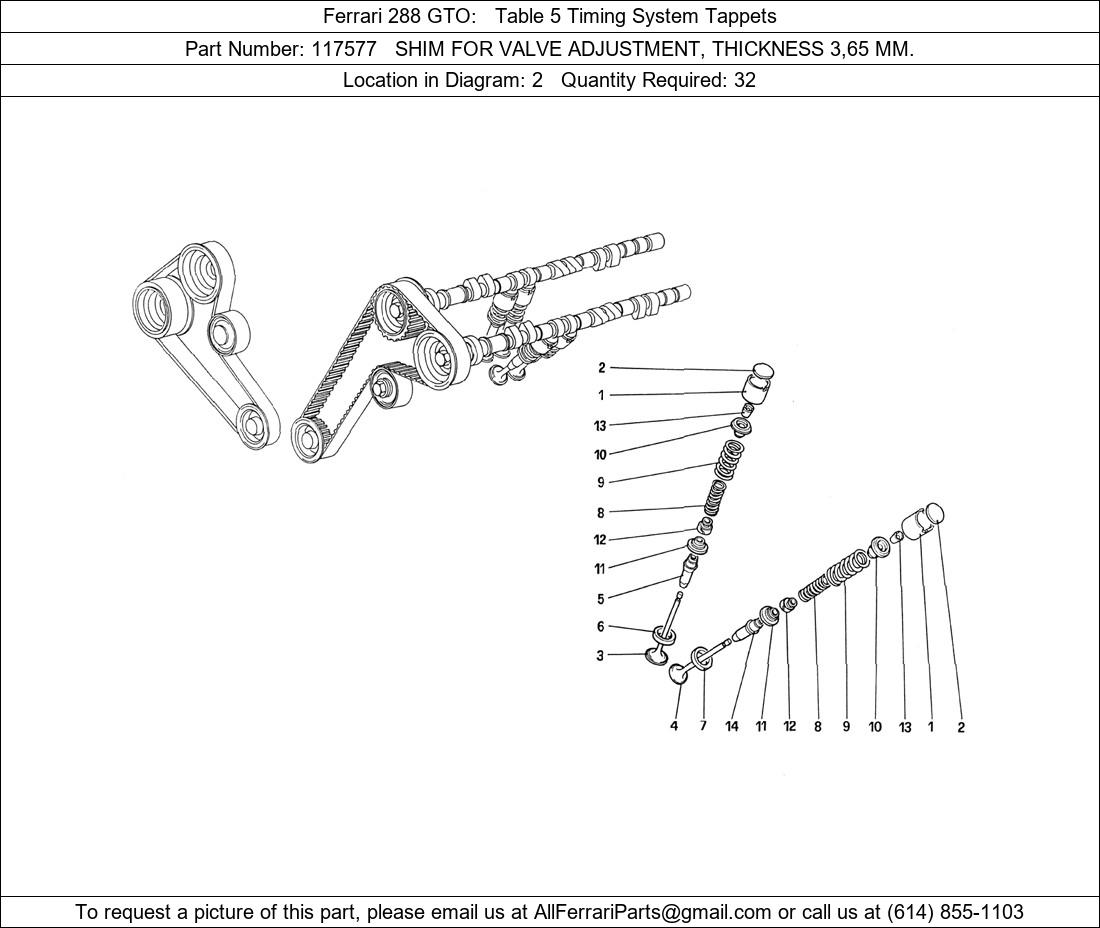 Ferrari 288 GTO: Table 5 Timing System Tappets

Part Number: 117577 SHIM FOR VALVE ADJUSTMENT, THICKNESS 3,65 MM.

Location in Diagram: 2 Quantity Required: 32

2
1
13
10
9
8
12
11
5
6
3

4 7 14 11 12 8 9 10 13 1 2

To request a picture of this part, please email us at AllFerrariParts@gmail.com or call us at (614) 855-1103