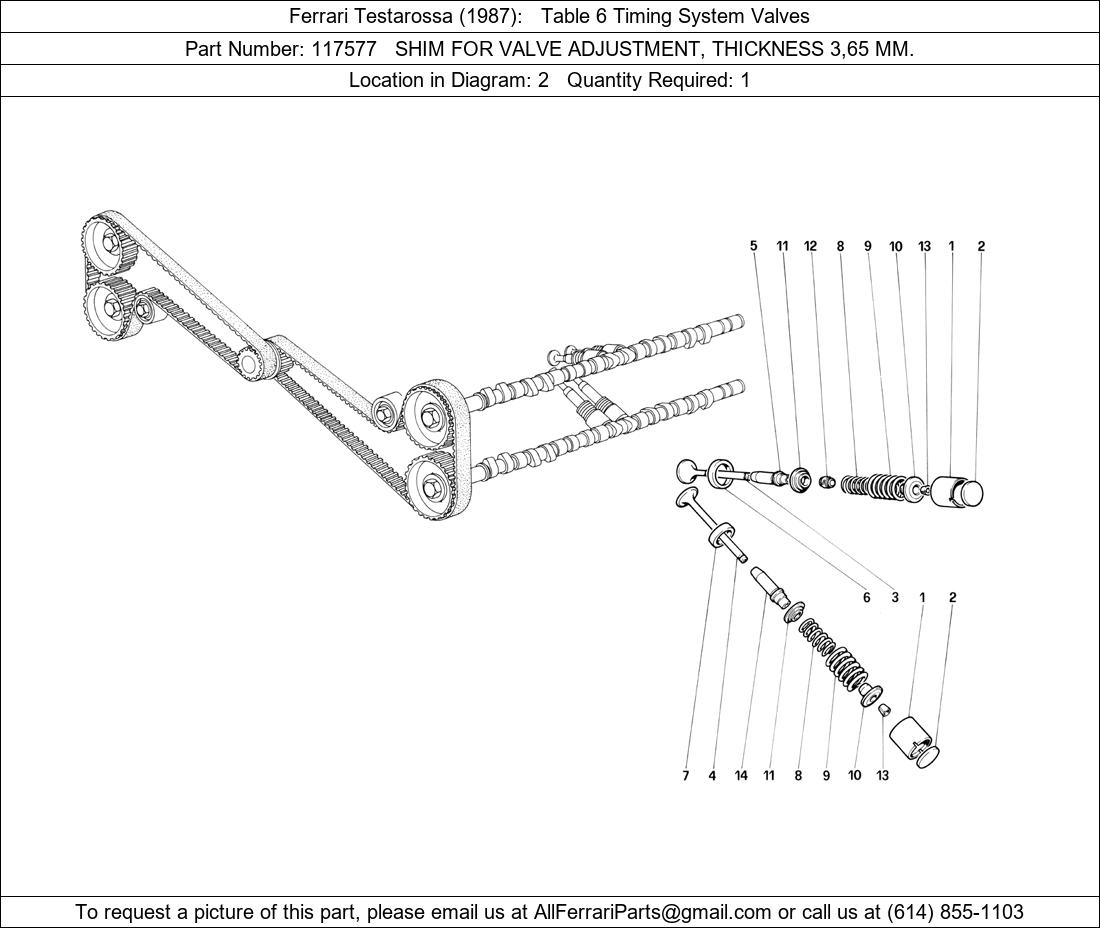 Ferrari Testarossa (1987): Table 6 Timing System Valves

Part Number: 117577 SHIM FOR VALVE ADJUSTMENT, THICKNESS 3,65 MM.

Location in Diagram: 2 Quantity Required: 1

5 11 12 8 9 10 13 1 2

6 3 1 2

7 4 14 11 8 9 10 13

To request a picture of this part, please email us at AllFerrariParts@gmail.com or call us at (614) 855-1103