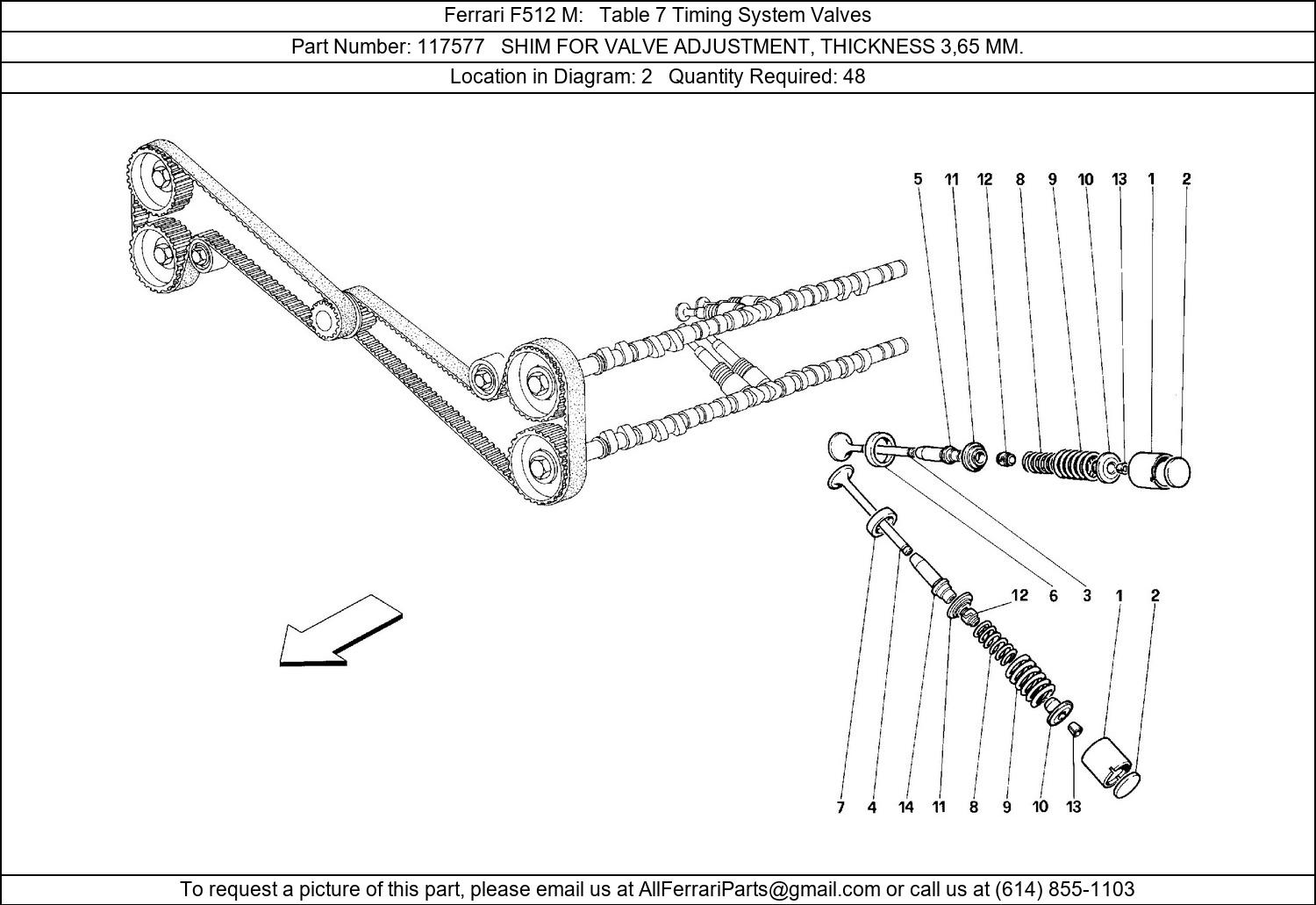 Ferrari F512 M: Table 7 Timing System Valves

Part Number: 117577 SHIM FOR VALVE ADJUSTMENT, THICKNESS 3,65 MM.

Location in Diagram: 2 Quantity Required: 48

5 11 12 8 9 10 13 1 2

12 6 3 1 2

7 4 14 11 8 9 10 13

To request a picture of this part, please email us at AllFerrariParts@gmail.com or call us at (614) 855-1103