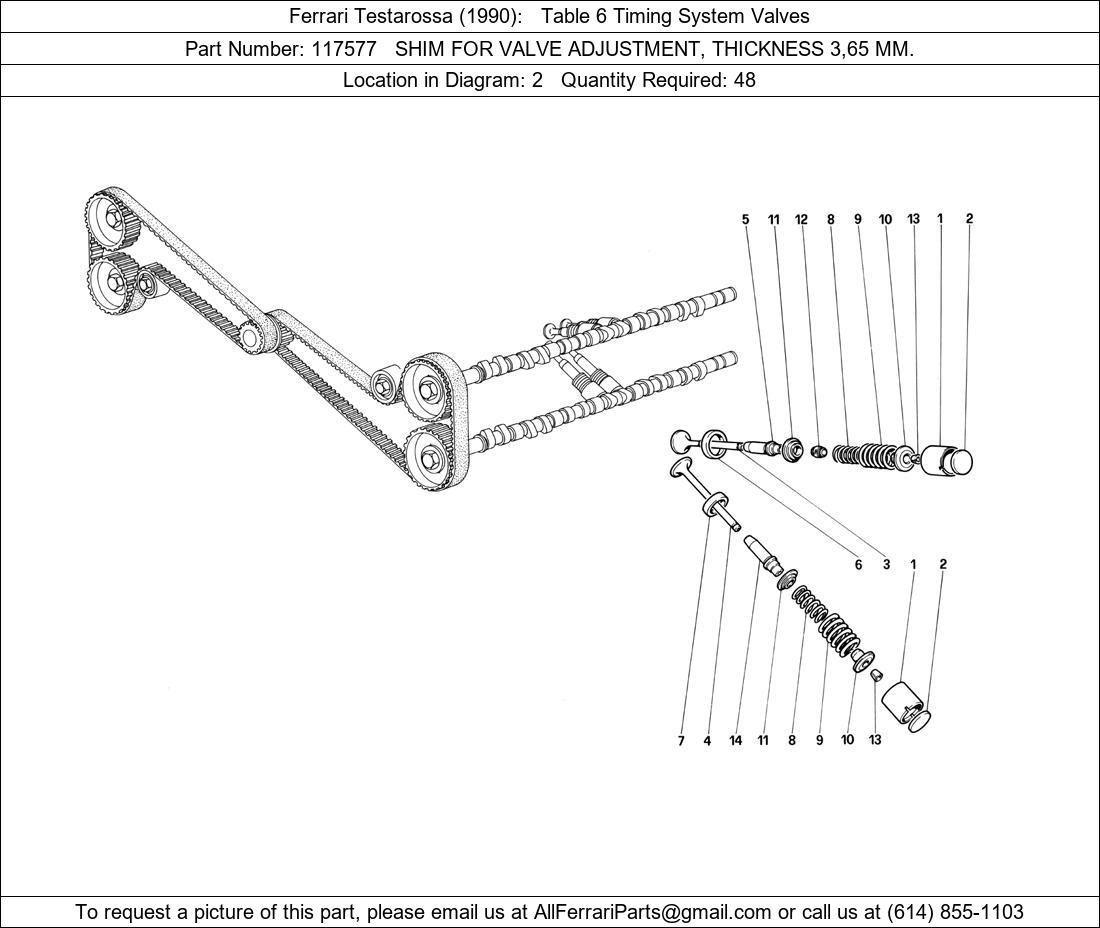 Ferrari Testarossa (1990): Table 6 Timing System Valves

Part Number: 117577 SHIM FOR VALVE ADJUSTMENT, THICKNESS 3,65 MM.

Location in Diagram: 2 Quantity Required: 48

5 11 12 8 9 10 13 1 2

6 3 1 2

7 4 14 11 8 9 10 13

To request a picture of this part, please email us at AllFerrariParts@gmail.com or call us at (614) 855-1103