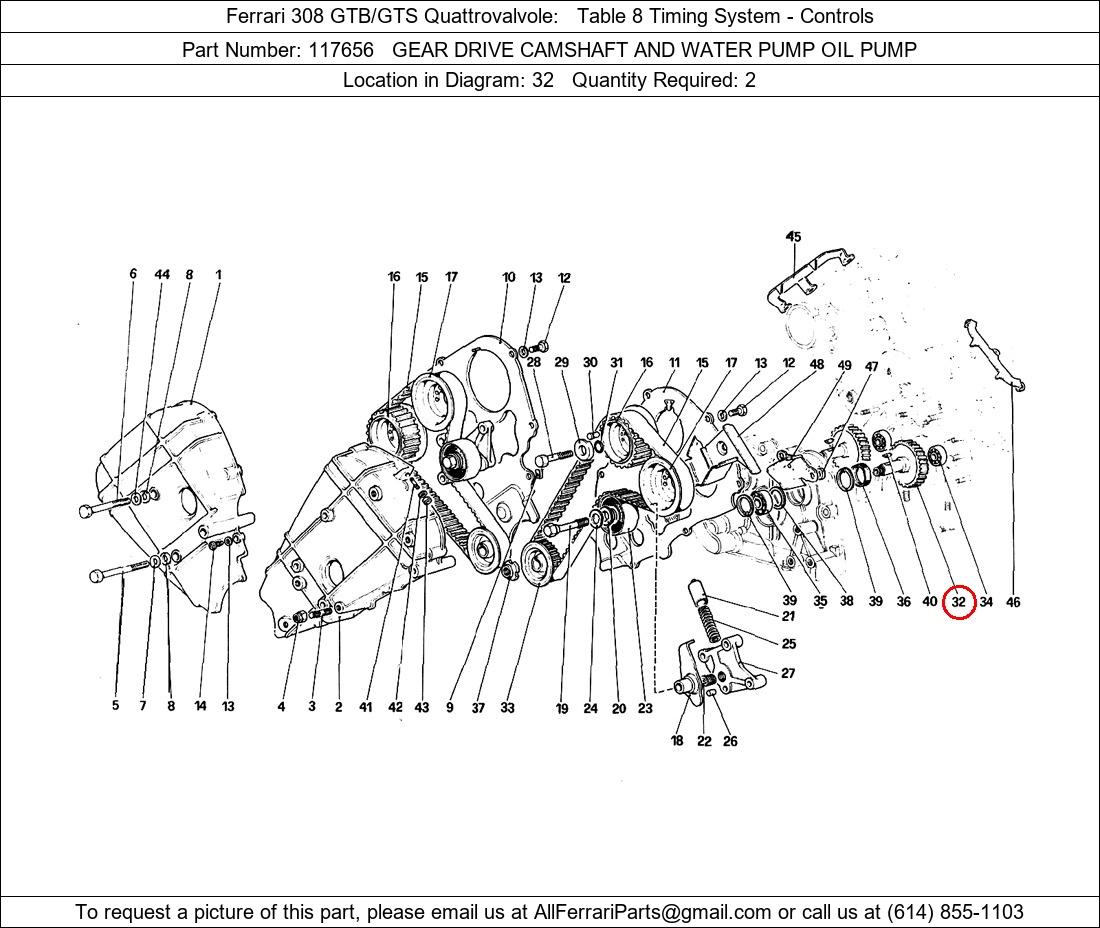 Ferrari 308 GTB/GTS Quattrovalvole: Table 8 Timing System - Controls

Part Number: 117656 GEAR DRIVE CAMSHAFT AND WATER PUMP OIL PUMP

Location in Diagram: 32 Quantity Required: 2

45
6 44 8 1
16 15 17 10 13 12
28 29 30 31 16 11 15 17 13 12 48 49 47
39 35 38 39 36 40 32 34 46
21
25
27
5 7 8 14 13 4 3 2 41 42 43 9 37 33 19 24 20 23
18 22 26

To request a picture of this part, please email us at AllFerrariParts@gmail.com or call us at (614) 855-1103