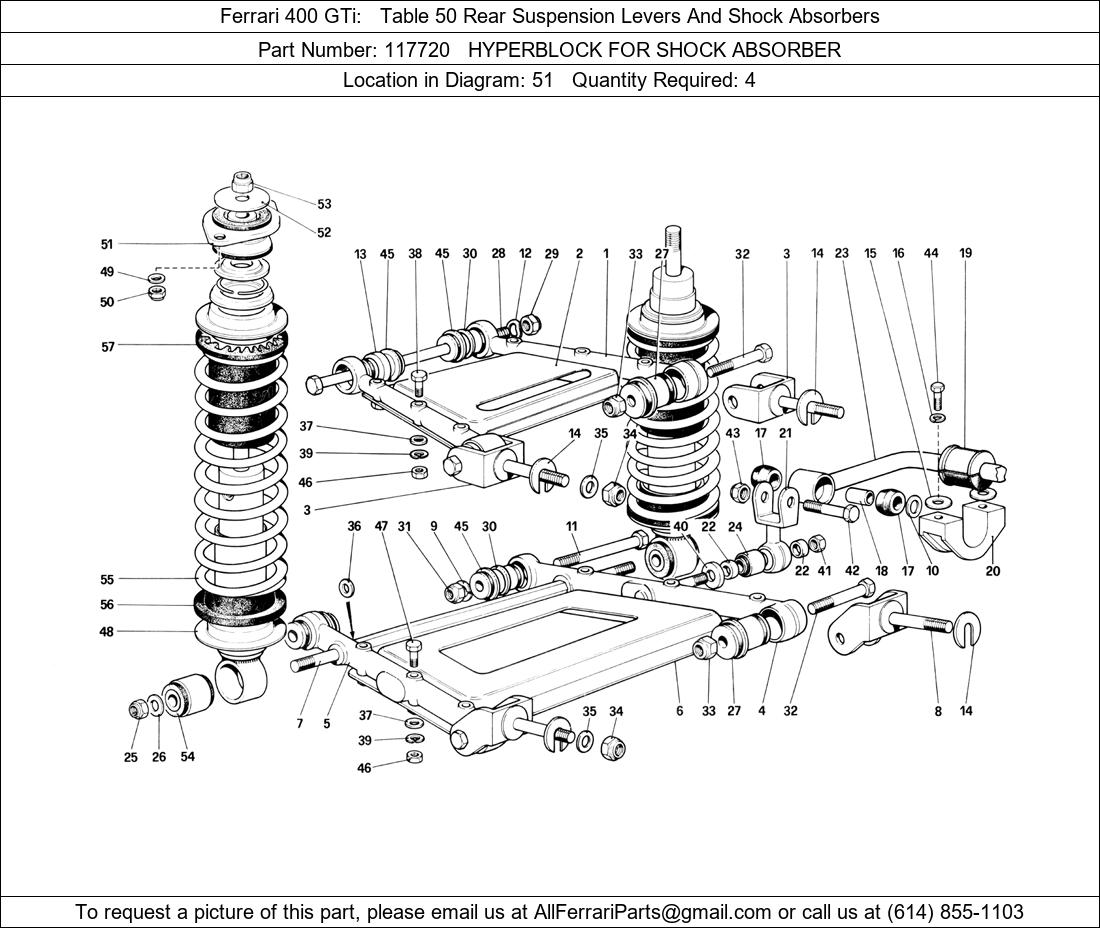 Ferrari 400 GTi: Table 50 Rear Suspension Levers And Shock Absorbers
Part Number: 117720 HYPERBLOCK FOR SHOCK ABSORBER
Location in Diagram: 51 Quantity Required: 4

53
52
51
49
50
57
13 45 38 45 30 28 12 29 2 1 33 27 32 3 14 23 15 16 44 19
37
39
46
3
14 35 34 43 17 21
36 47 31 9 45 30 11 40 22 24
22 41 42 18 17 10 20
55
56
48
7 5
37
39
46
35 34
6 33 27 4 32
8 14
25 26 54

To request a picture of this part, please email us at AllFerrariParts@gmail.com or call us at (614) 855-1103