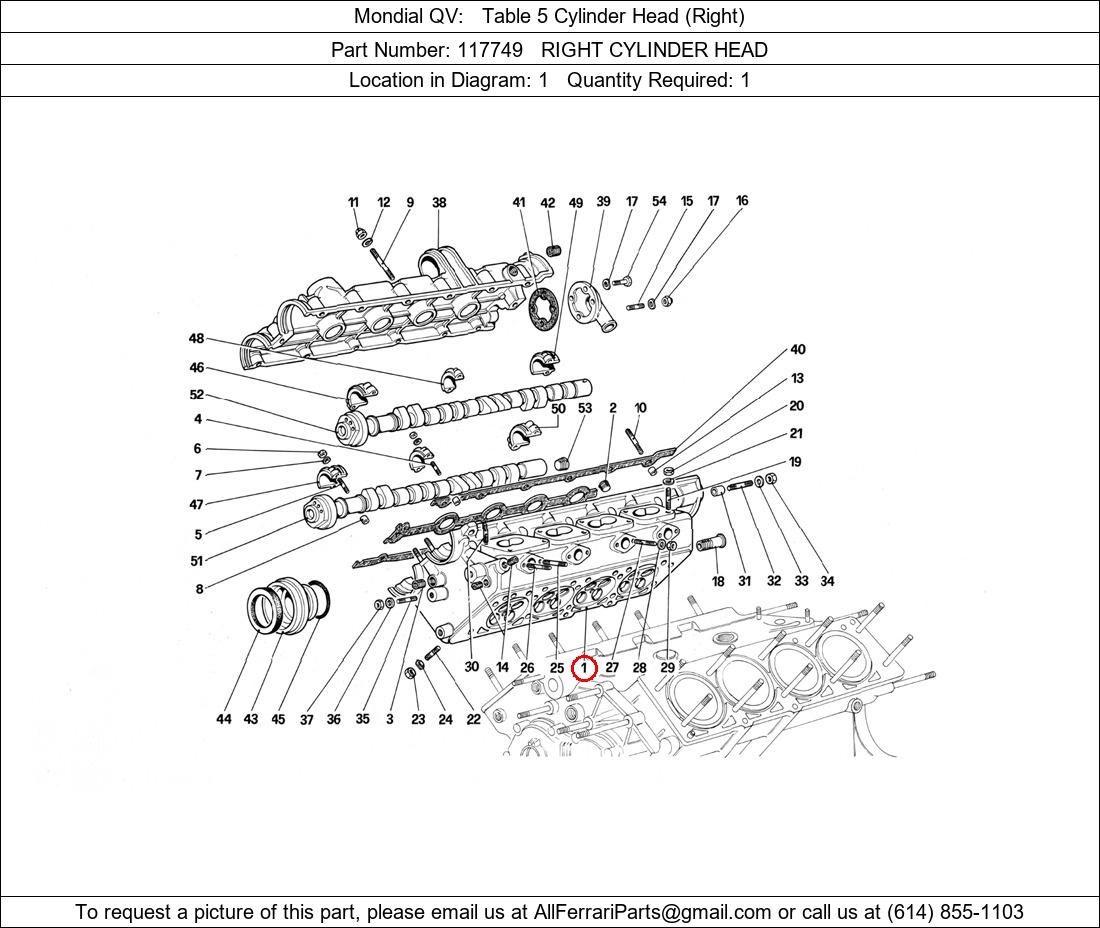 Mondial QV: Table 5 Cylinder Head (Right)

Part Number: 117749 RIGHT CYLINDER HEAD

Location in Diagram: 1 Quantity Required: 1

11 12 9 38 41 42 49 39 17 54 15 17 16

48
46
52
4
6
7
47
5
51
8

50 53 2 10

40
13
20
21
19

18 31 32 33 34

44 43 45 37 36 35 3 23 24 22 30 14 26 25 1 27 28 29

To request a picture of this part, please email us at AllFerrariParts@gmail.com or call us at (614) 855-1103