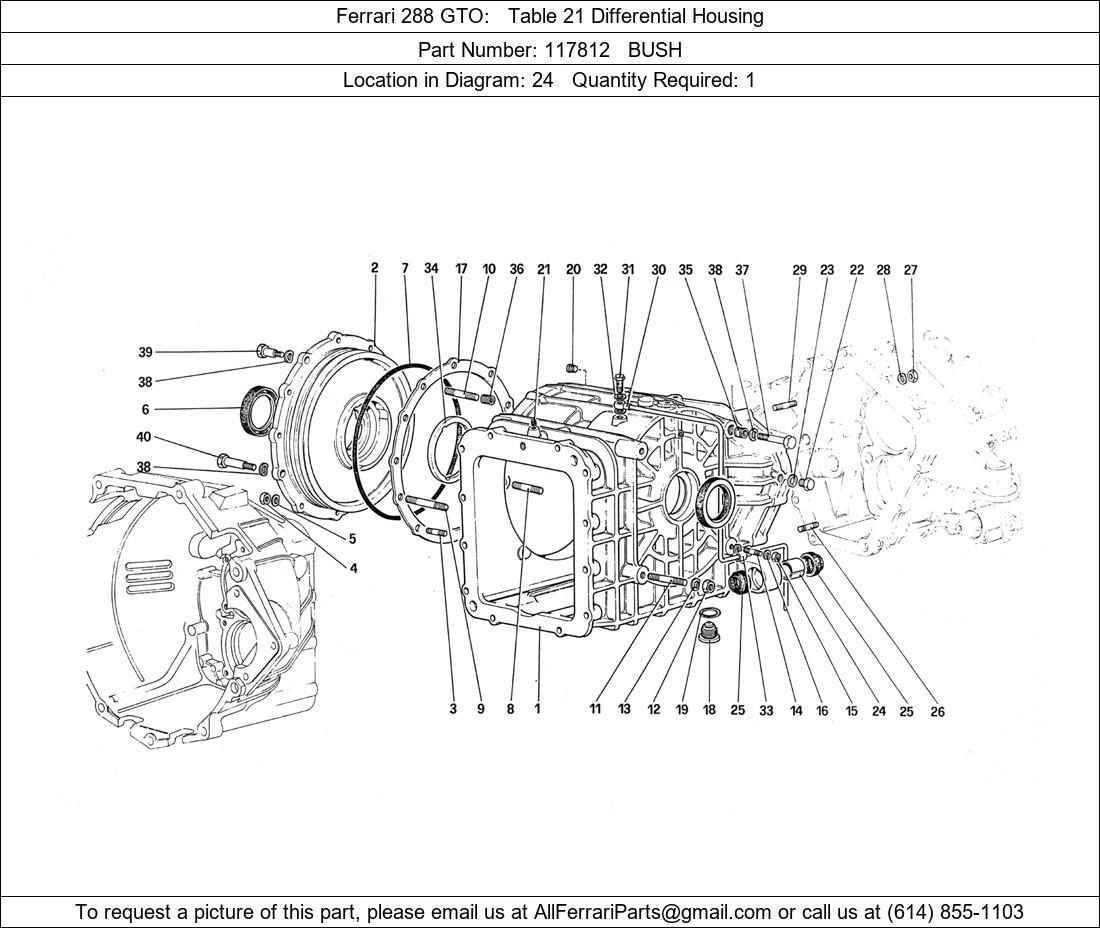 Ferrari 288 GTO: Table 21 Differential Housing

Part Number: 117812 BUSH

Location in Diagram: 24 Quantity Required: 1

2 7 34 17 10 36 21 20 32 31 30 35 38 37 29 23 22 28 27

39
38
6
40
38
5
4

3 9 8 1 11 13 12 19 18 25 33 14 16 15 24 25 26

To request a picture of this part, please email us at AllFerrariParts@gmail.com or call us at (614) 855-1103