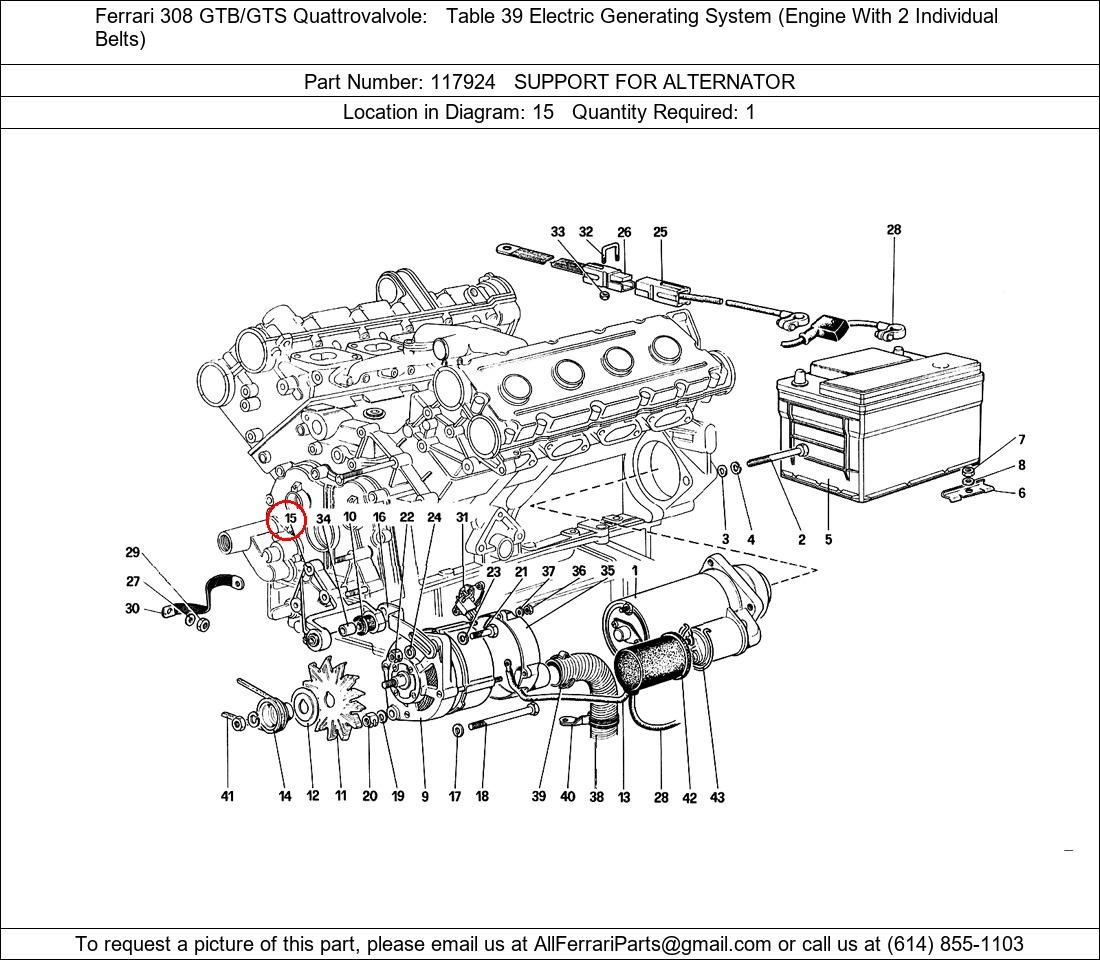 Ferrari 308 GTB/GTS Quattrovalvole: Table 39 Electric Generating System (Engine With 2 Individual Belts)

Part Number: 117924 SUPPORT FOR ALTERNATOR

Location in Diagram: 15 Quantity Required: 1

33 32 26 25 28

7
8
6

15 34 10 16 22 24 31

3 4 2 5

29
27
30

23 21 37 36 35 1

41 14 12 11 20 19 9 17 18 39 40 38 13 28 42 43

To request a picture of this part, please email us at AllFerrariParts@gmail.com or call us at (614) 855-1103