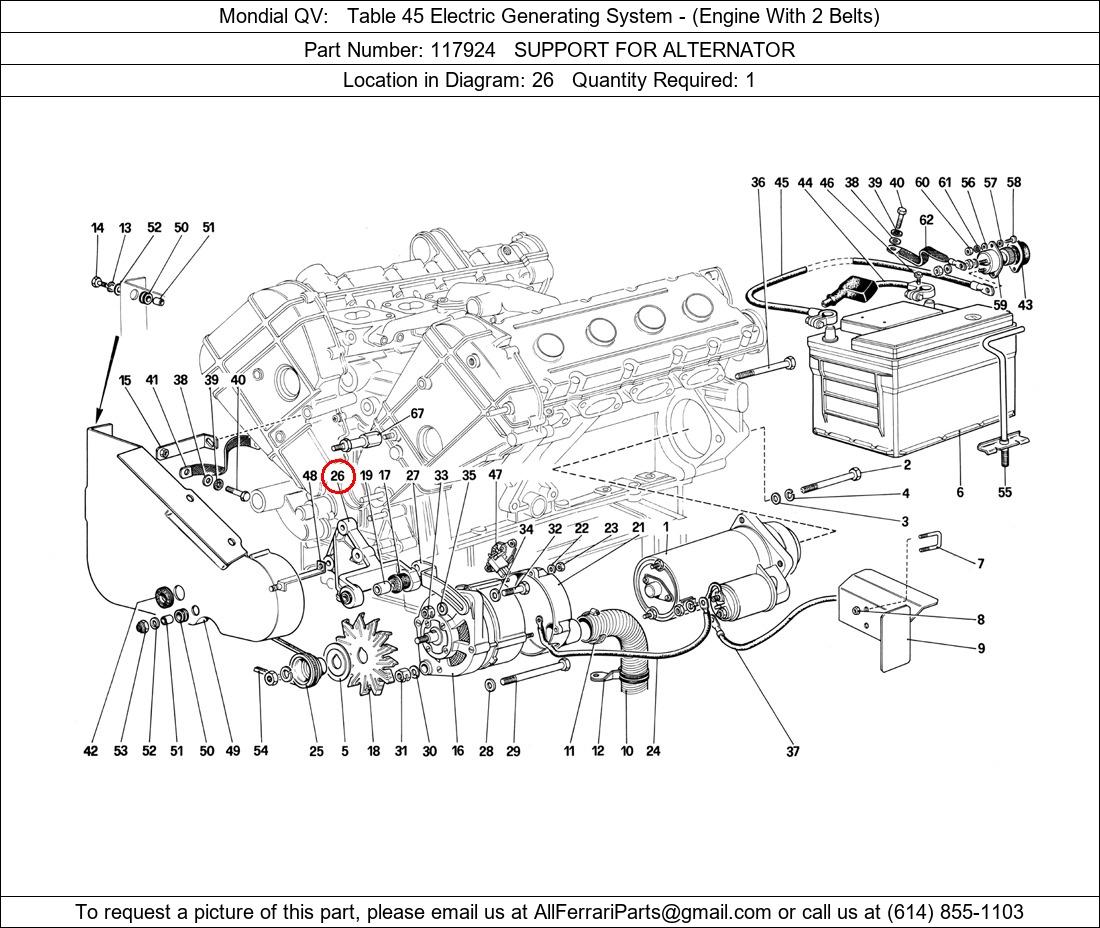 Mondial QV: Table 45 Electric Generating System - (Engine With 2 Belts)

Part Number: 117924 SUPPORT FOR ALTERNATOR

Location in Diagram: 26 Quantity Required: 1

36 45 44 46 38 39 40 60 61 56 57 58
62
59 43
14 13 52 50 51
15 41 38 39 40
67
48 26 19 17 27 33 35 47
34 32 22 23 21 1
2
4
3
6 55
7
8
9
42 53 52 51 50 49 54 25 5 18 31 30 16 28 29 11 12 10 24 37

To request a picture of this part, please email us at AllFerrariParts@gmail.com or call us at (614) 855-1103