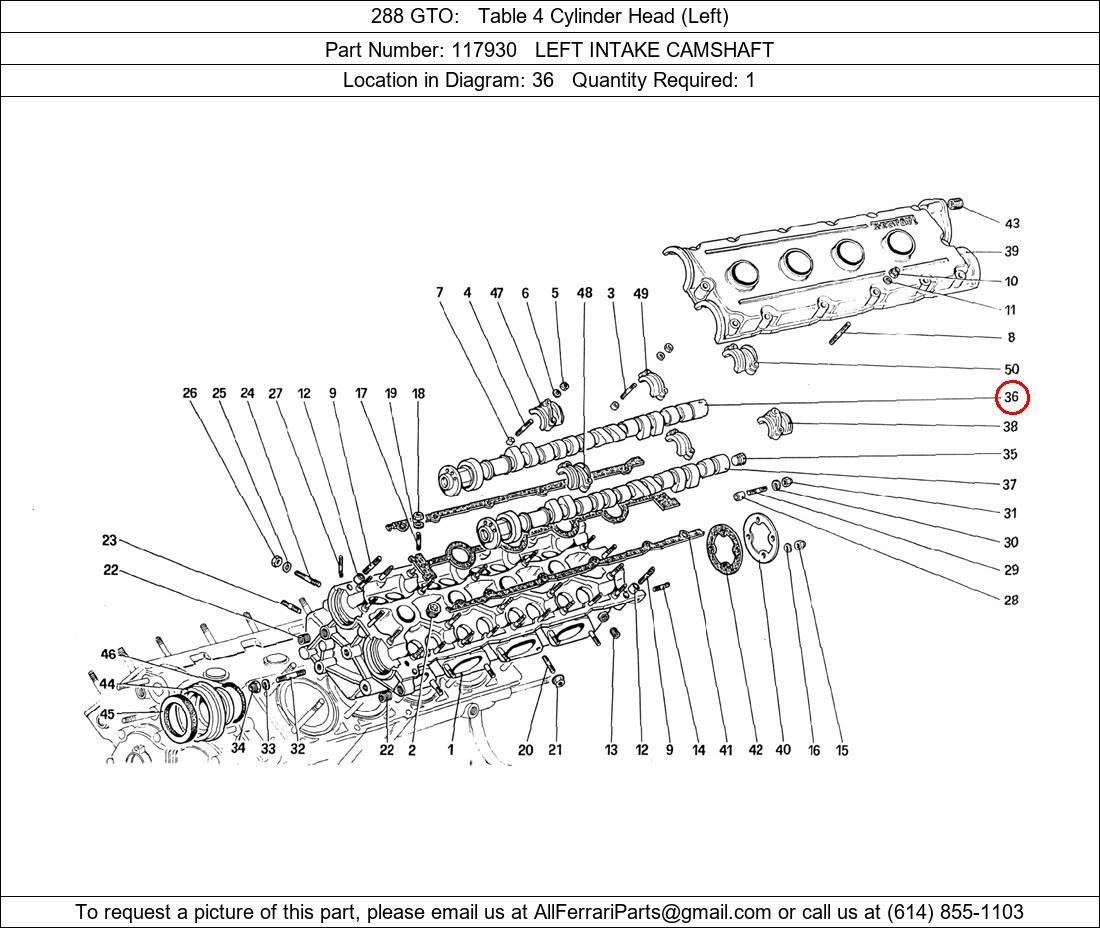 288 GTO: Table 4 Cylinder Head (Left)

Part Number: 117930 LEFT INTAKE CAMSHAFT

Location in Diagram: 36 Quantity Required: 1

43
39
10
11
8
50
36
38
35
37
31
30
29
28

7 4 47 6 5 48 3 49

26 25 24 27 12 9 17 19 18

23
22
46
44
45

34 33 32 22 2 1 20 21 13 12 9 14 41 42 40 16 15

To request a picture of this part, please email us at AllFerrariParts@gmail.com or call us at (614) 855-1103