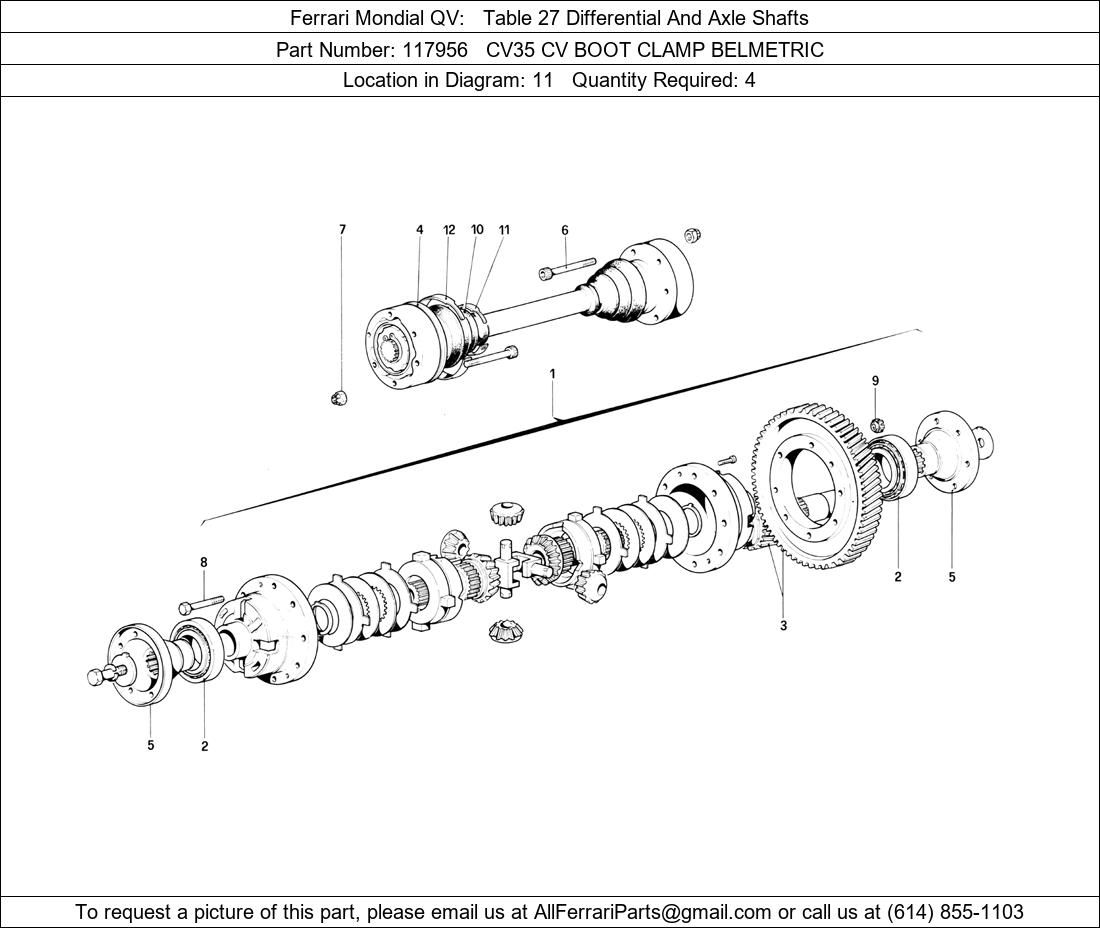 Ferrari Mondial QV: Table 27 Differential And Axle Shafts

Part Number: 117956 CV35 CV BOOT CLAMP BELMETRIC

Location in Diagram: 11 Quantity Required: 4

7
4
12
10
11
6
1
9
8
2
5
3
5
2

To request a picture of this part, please email us at AllFerrariParts@gmail.com or call us at (614) 855-1103