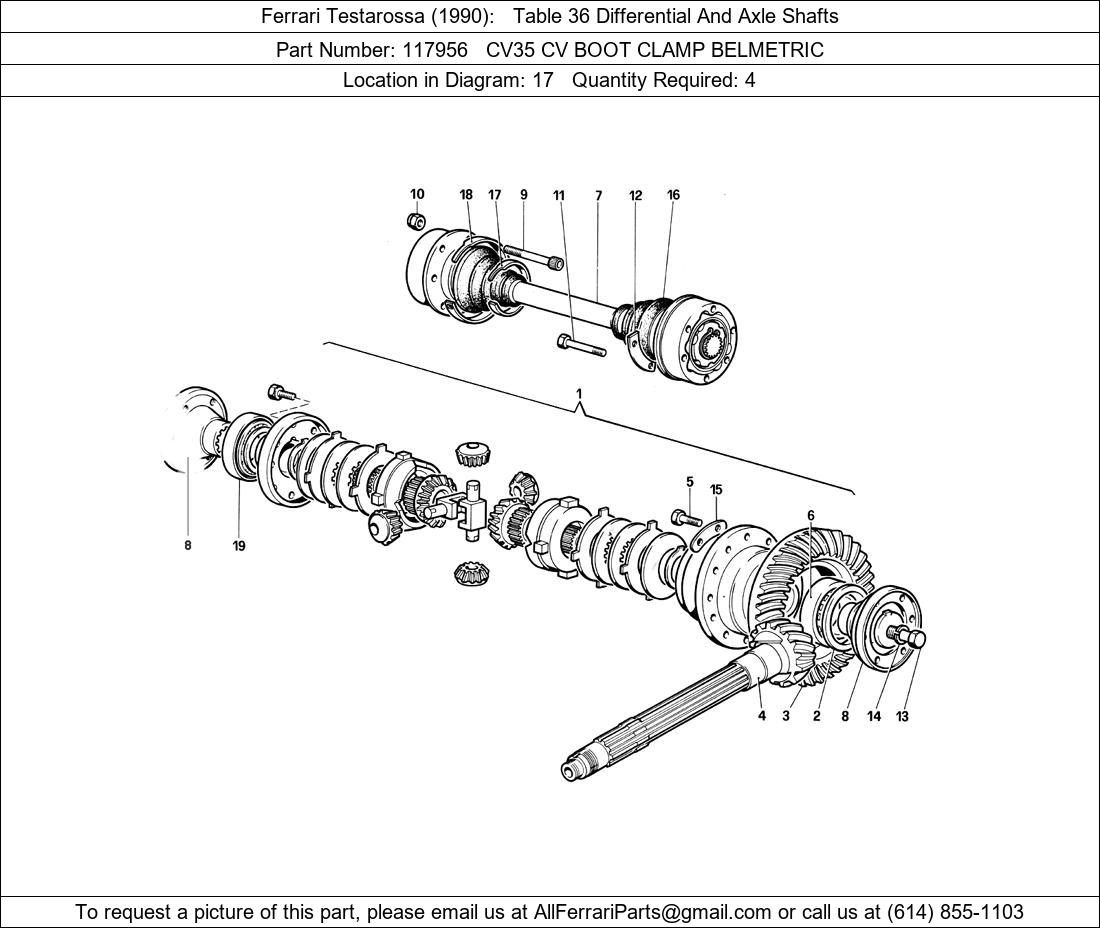 Ferrari Testarossa (1990): Table 36 Differential And Axle Shafts

Part Number: 117956 CV35 CV BOOT CLAMP BELMETRIC

Location in Diagram: 17 Quantity Required: 4

10
18
17
9
11
7
12
16
1
5
15
6
8
19
4
3
2
8
14
13

To request a picture of this part, please email us at AllFerrariParts@gmail.com or call us at (614) 855-1103