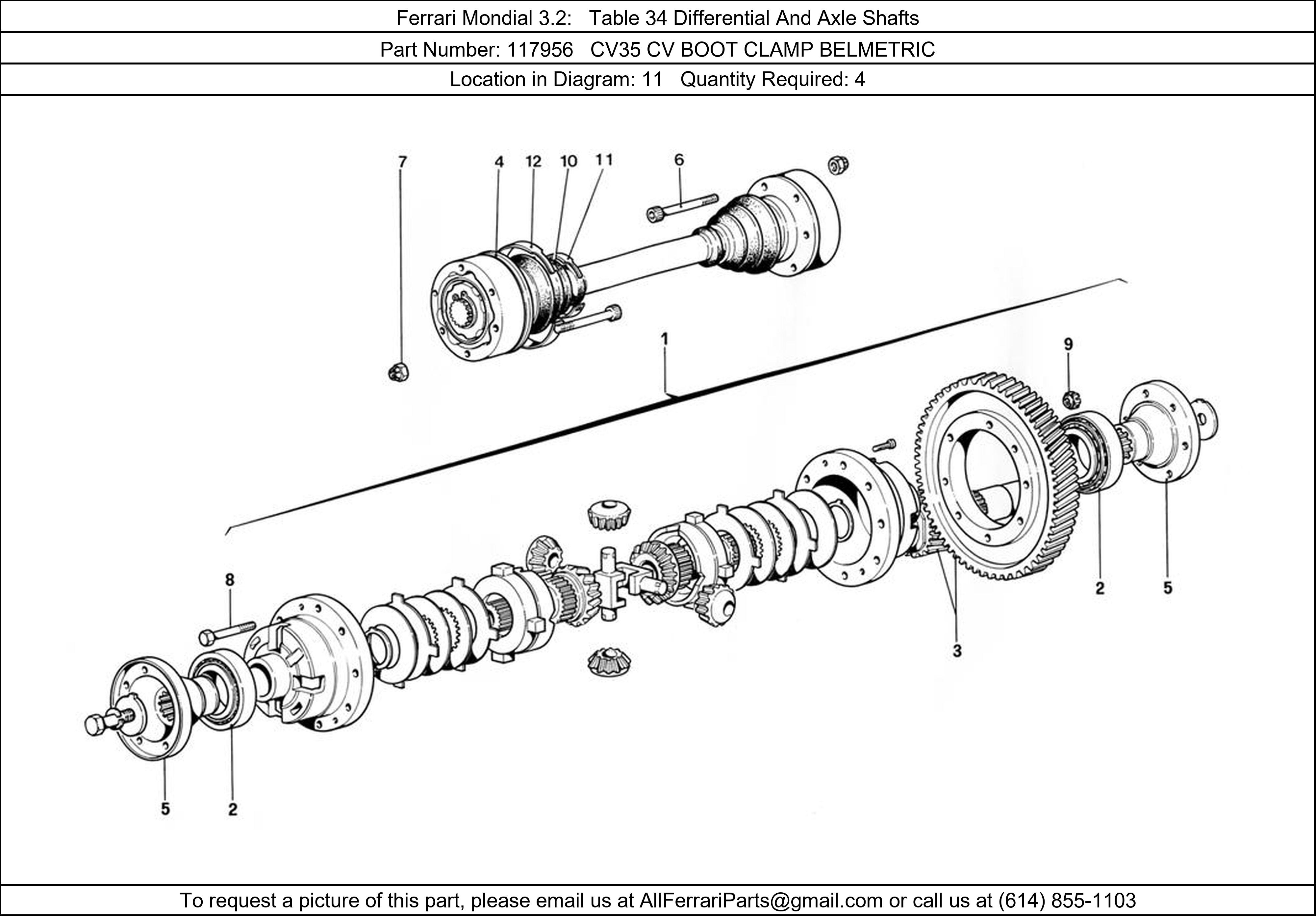 Ferrari Mondial 3.2: Table 34 Differential And Axle Shafts

Part Number: 117956 CV35 CV BOOT CLAMP BELMETRIC

Location in Diagram: 11 Quantity Required: 4

7 4 12 10 11 6

1

9

8

2 5

3

5 2

To request a picture of this part, please email us at AllFerrariParts@gmail.com or call us at (614) 855-1103