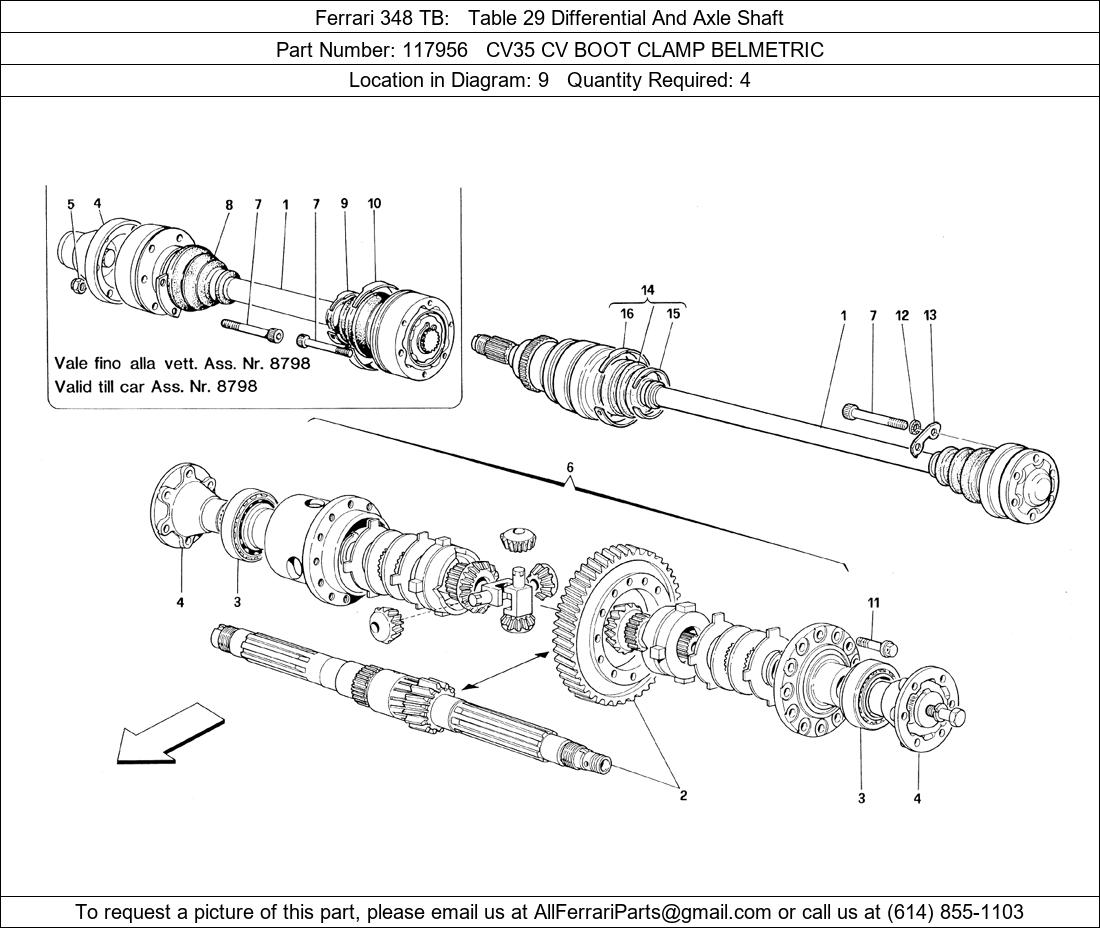 Ferrari 348 TB: Table 29 Differential And Axle Shaft

Part Number: 117956 CV35 CV BOOT CLAMP BELMETRIC

Location in Diagram: 9 Quantity Required: 4

5 4 8 7 1 7 9 10

Vale fino alla vett. Ass. Nr. 8798
Valid till car Ass. Nr. 8798

14
16 15
1 7 12 13

6

4 3

11

2

3 4

To request a picture of this part, please email us at AllFerrariParts@gmail.com or call us at (614) 855-1103