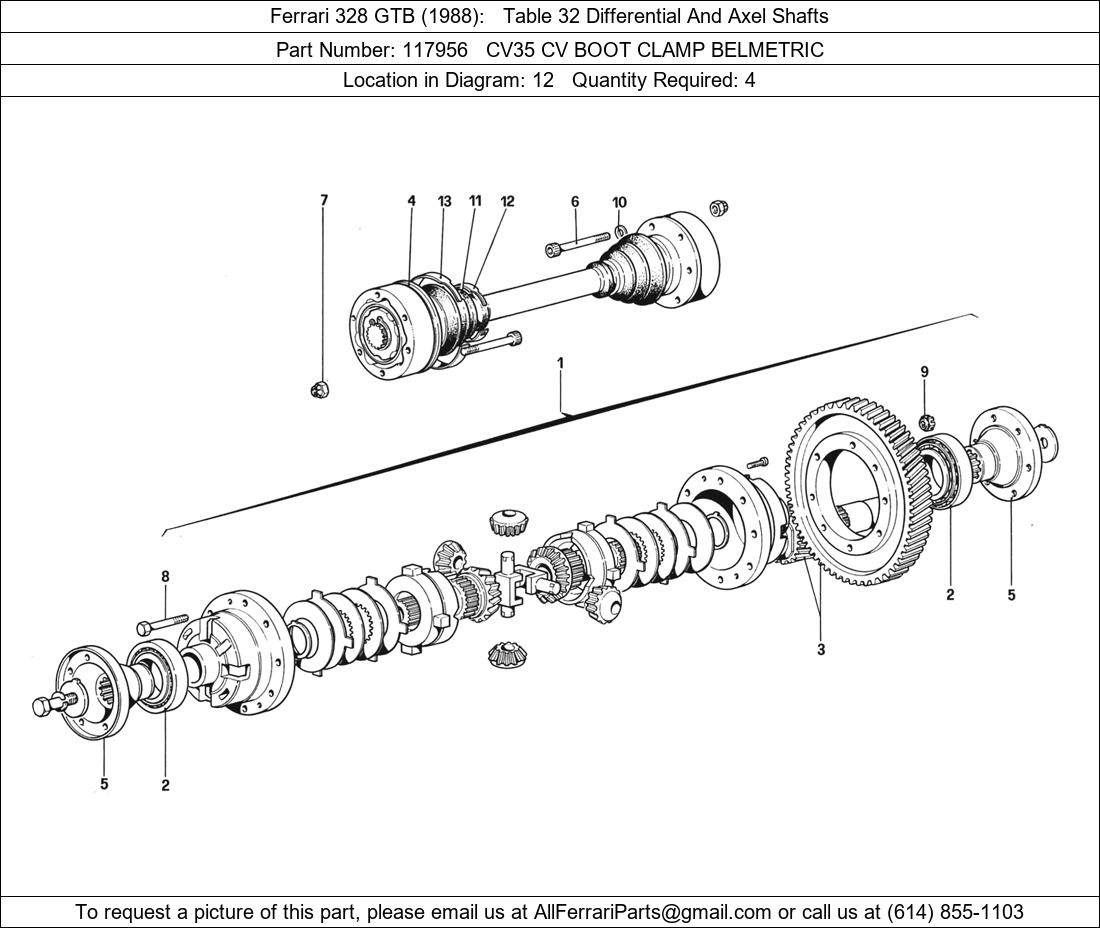 Ferrari 328 GTB (1988): Table 32 Differential And Axel Shafts

Part Number: 117956 CV35 CV BOOT CLAMP BELMETRIC

Location in Diagram: 12 Quantity Required: 4

7
4
13
11
12
6
10
1
9
8
2
5
3
5
2

To request a picture of this part, please email us at AllFerrariParts@gmail.com or call us at (614) 855-1103