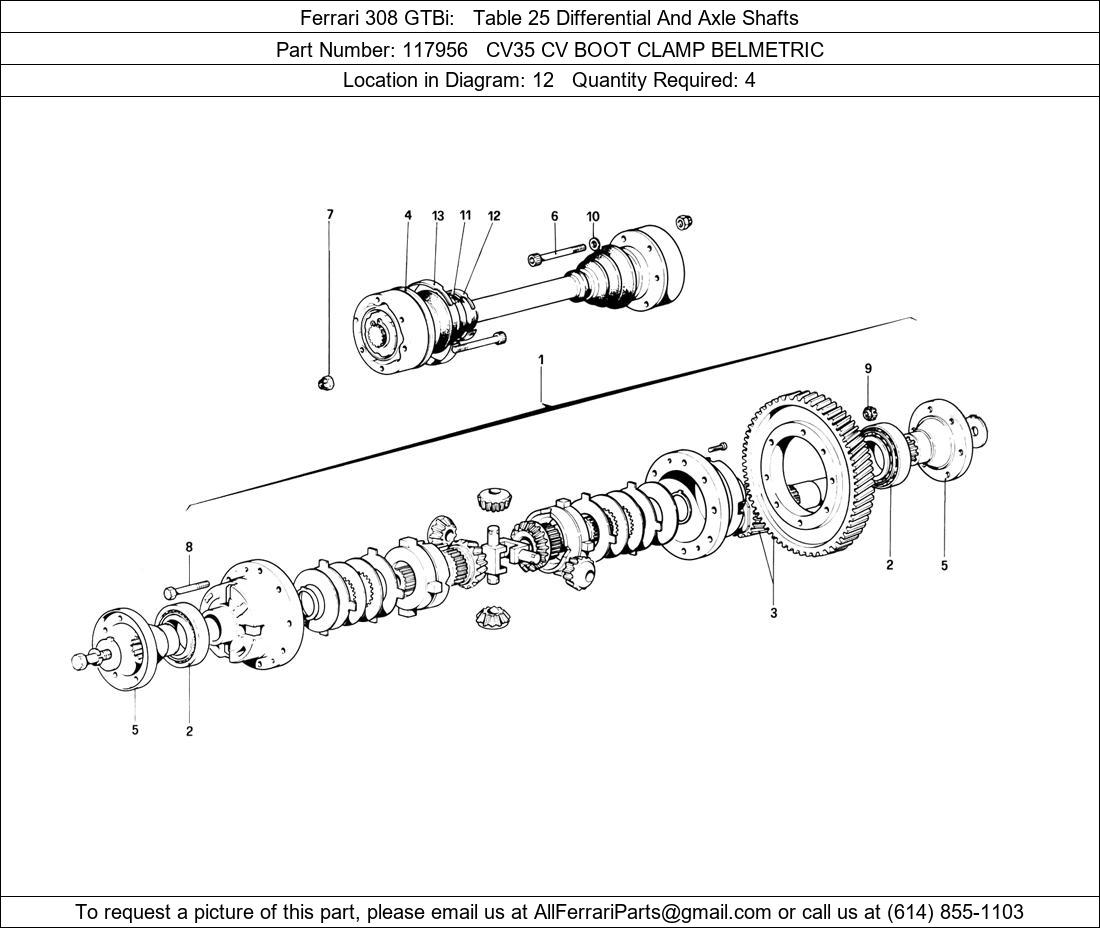 Ferrari 308 GTBi: Table 25 Differential And Axle Shafts

Part Number: 117956 CV35 CV BOOT CLAMP BELMETRIC

Location in Diagram: 12 Quantity Required: 4

7
4
13
11
12
6
10
1
9
8
2
5
3
5
2

To request a picture of this part, please email us at AllFerrariParts@gmail.com or call us at (614) 855-1103