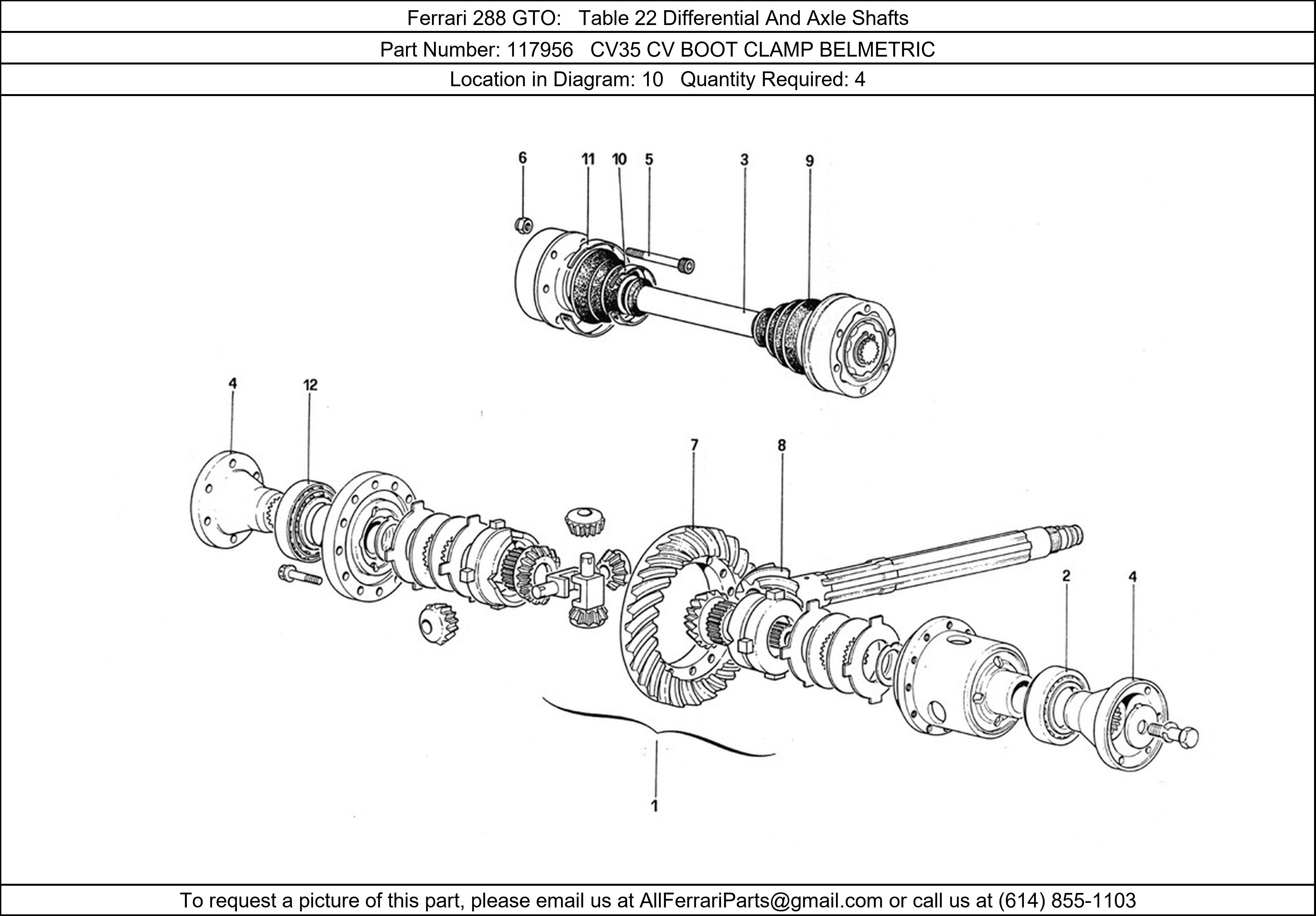 Ferrari 288 GTO: Table 22 Differential And Axle Shafts

Part Number: 117956 CV35 CV BOOT CLAMP BELMETRIC

Location in Diagram: 10 Quantity Required: 4

6 11 10 5 3 9

4 12

7 8

2 4

1

To request a picture of this part, please email us at AllFerrariParts@gmail.com or call us at (614) 855-1103