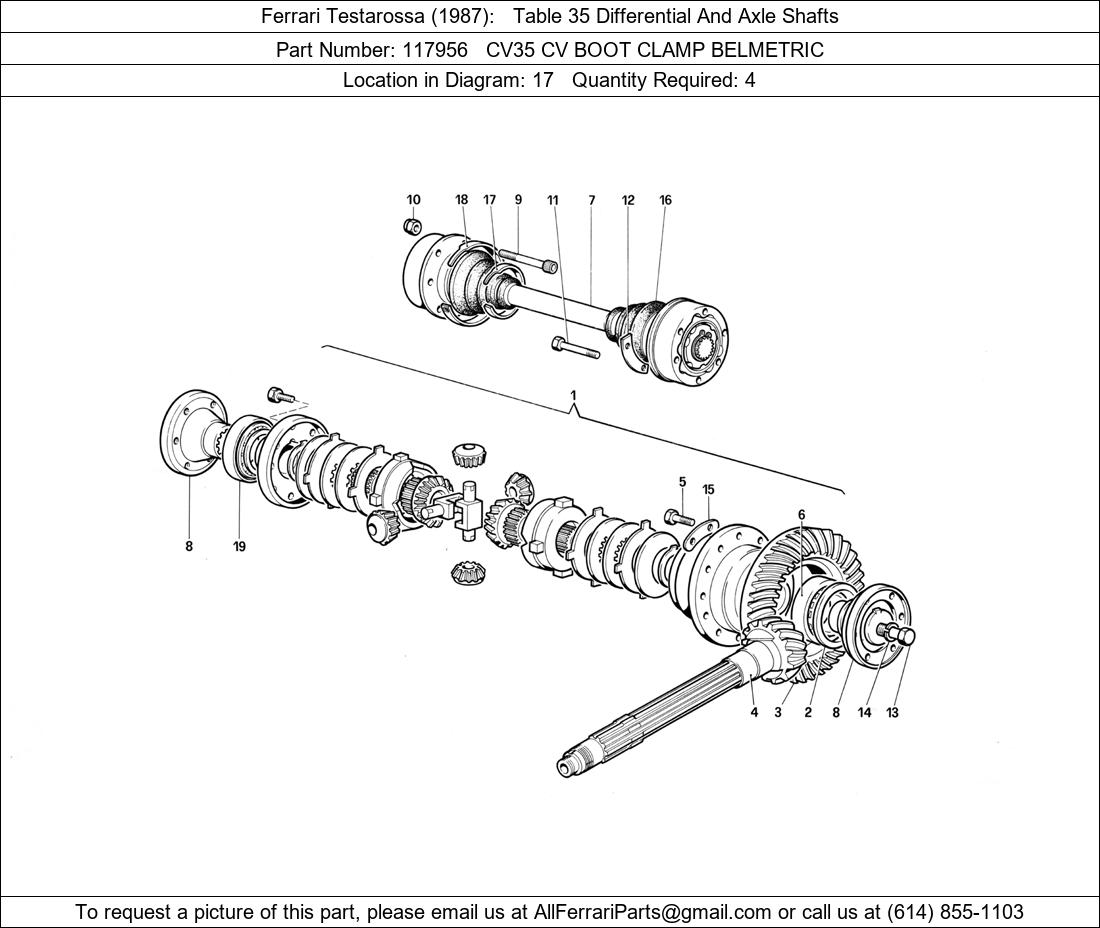 Ferrari Testarossa (1987): Table 35 Differential And Axle Shafts

Part Number: 117956 CV35 CV BOOT CLAMP BELMETRIC

Location in Diagram: 17 Quantity Required: 4

10 18 17 9 11 7 12 16

1

5 15 6

8 19

4 3 2 8 14 13

To request a picture of this part, please email us at AllFerrariParts@gmail.com or call us at (614) 855-1103