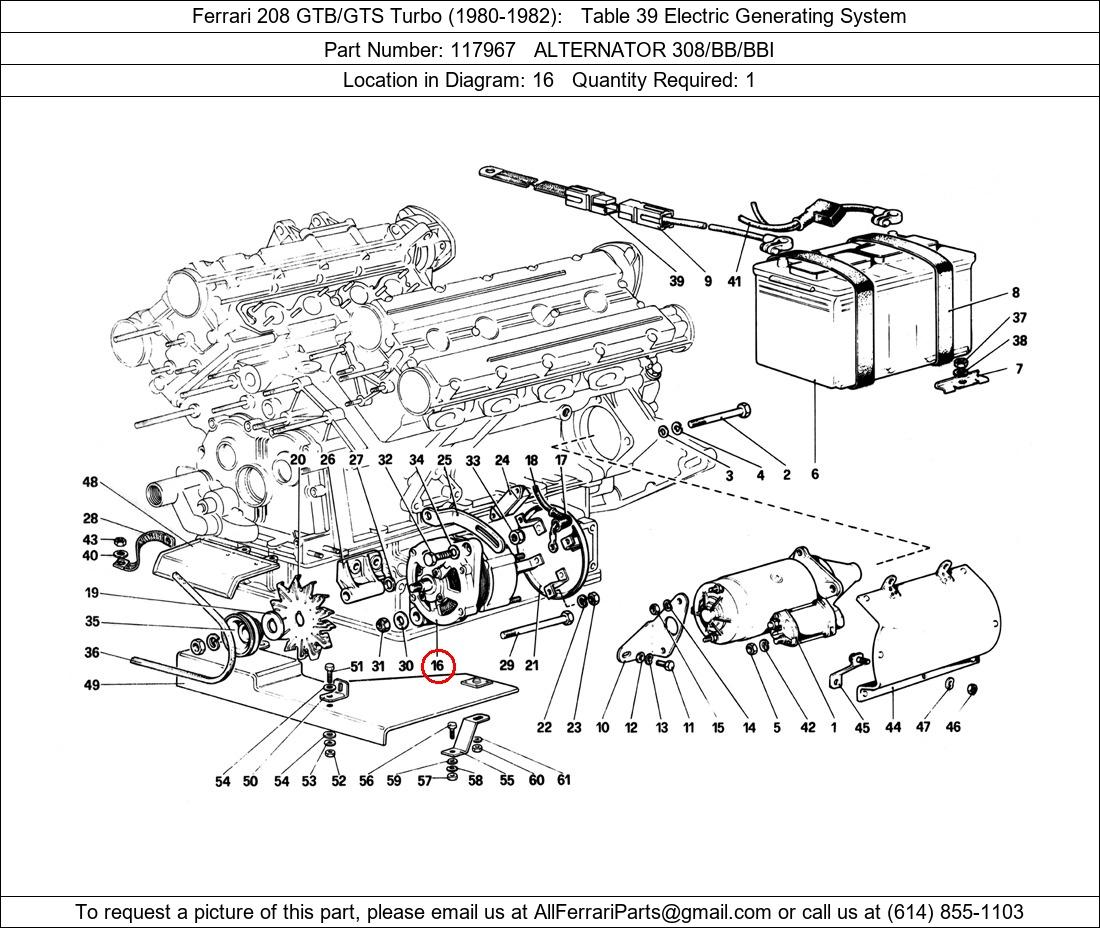 Ferrari 208 GTB/GTS Turbo (1980-1982): Table 39 Electric Generating System

Part Number: 117967 ALTERNATOR 308/BB/BBI

Location in Diagram: 16 Quantity Required: 1

39 9 41 8 37 38 7 3 4 2 6 20 26 27 32 34 25 33 24 18 17 48 28 43 40 19 35 36 49 51 31 30 16 29 21 22 23 10 12 13 11 15 14 5 42 1 45 44 47 46 54 50 54 53 52 56 59 57 58 55 60 61

To request a picture of this part, please email us at AllFerrariParts@gmail.com or call us at (614) 855-1103