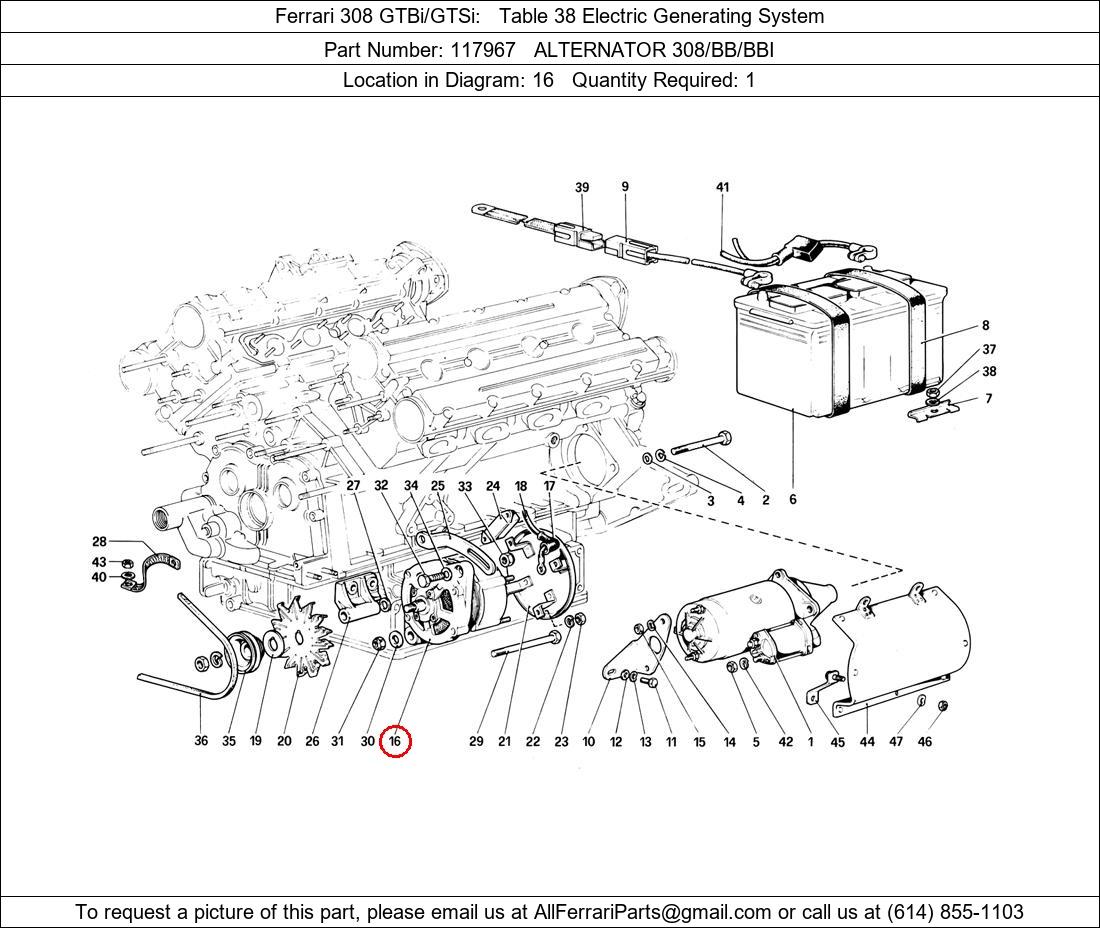 Ferrari 308 GTBi/GTSi: Table 38 Electric Generating System

Part Number: 117967 ALTERNATOR 308/BB/BBI

Location in Diagram: 16 Quantity Required: 1

39 9 41

8

37

38

7

3 4 2 6

27 32 34 25 33 24 18 17

28

43

40

36 35 19 20 26 31 30 16 29 21 22 23 10 12 13 11 15 14 5 42 1 45 44 47 46

To request a picture of this part, please email us at AllFerrariParts@gmail.com or call us at (614) 855-1103