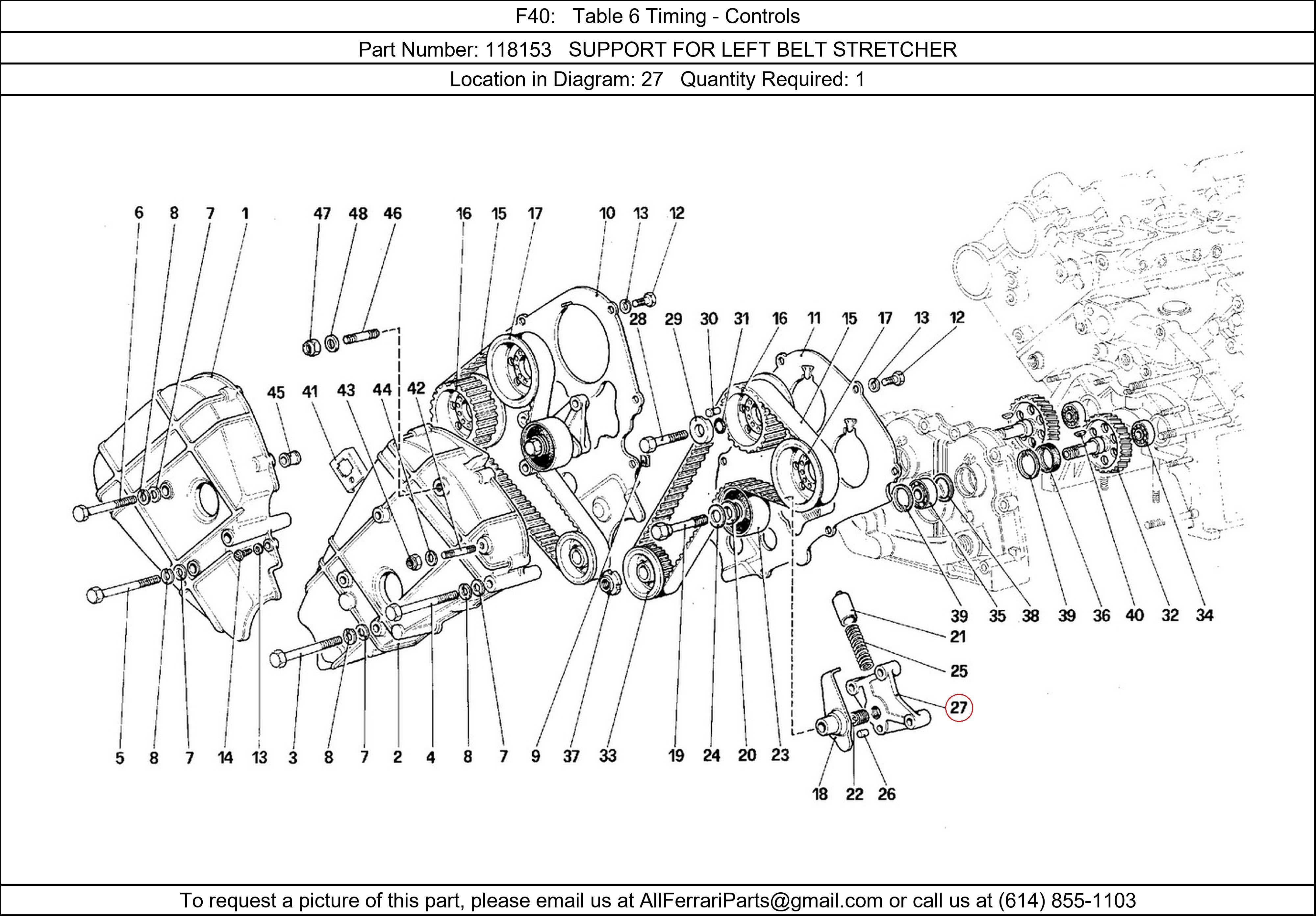 F40: Table 6 Timing - Controls

Part Number: 118153 SUPPORT FOR LEFT BELT STRETCHER

Location in Diagram: 27 Quantity Required: 1

6 8 7 1 47 48 46 16 15 17 10 13 12

28 29 30 31 16 11 15 17 13 12

45 41 43 44 42

39 35 38 39 36 40 32 34

21

25

27

5 8 7 14 13 3 8 7 2 4 8 7 9 37 33 19 24 20 23

18 22 26

To request a picture of this part, please email us at AllFerrariParts@gmail.com or call us at (614) 855-1103