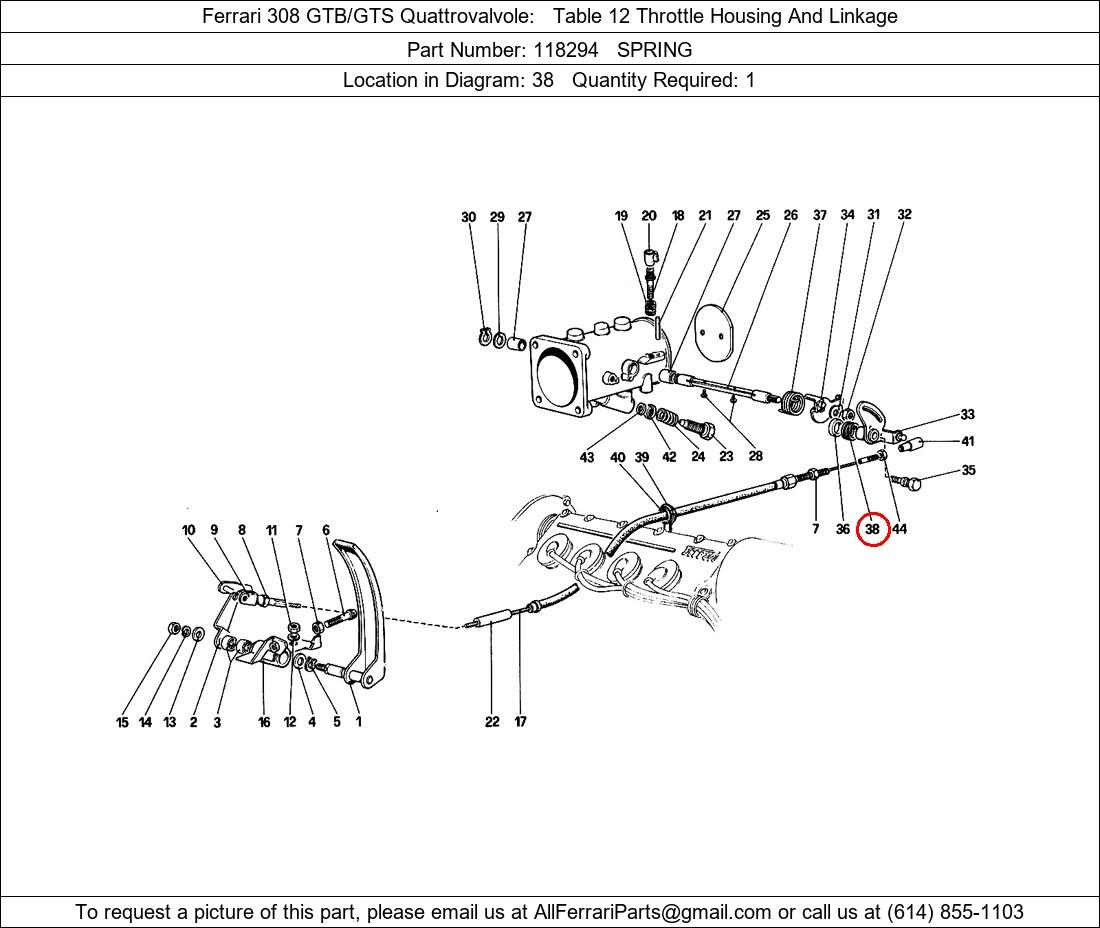 Ferrari 308 GTB/GTS Quattrovalvole: Table 12 Throttle Housing And Linkage

Part Number: 118294 SPRING

Location in Diagram: 38 Quantity Required: 1

30 29 27 19 20 18 21 27 25 26 37 34 31 32

33

41

35

43 42 24 23 28

40 39

7 36 38 44

10 9 8 11 7 6

15 14 13 2 3 16 12 4 5 1

22 17

To request a picture of this part, please email us at AllFerrariParts@gmail.com or call us at (614) 855-1103