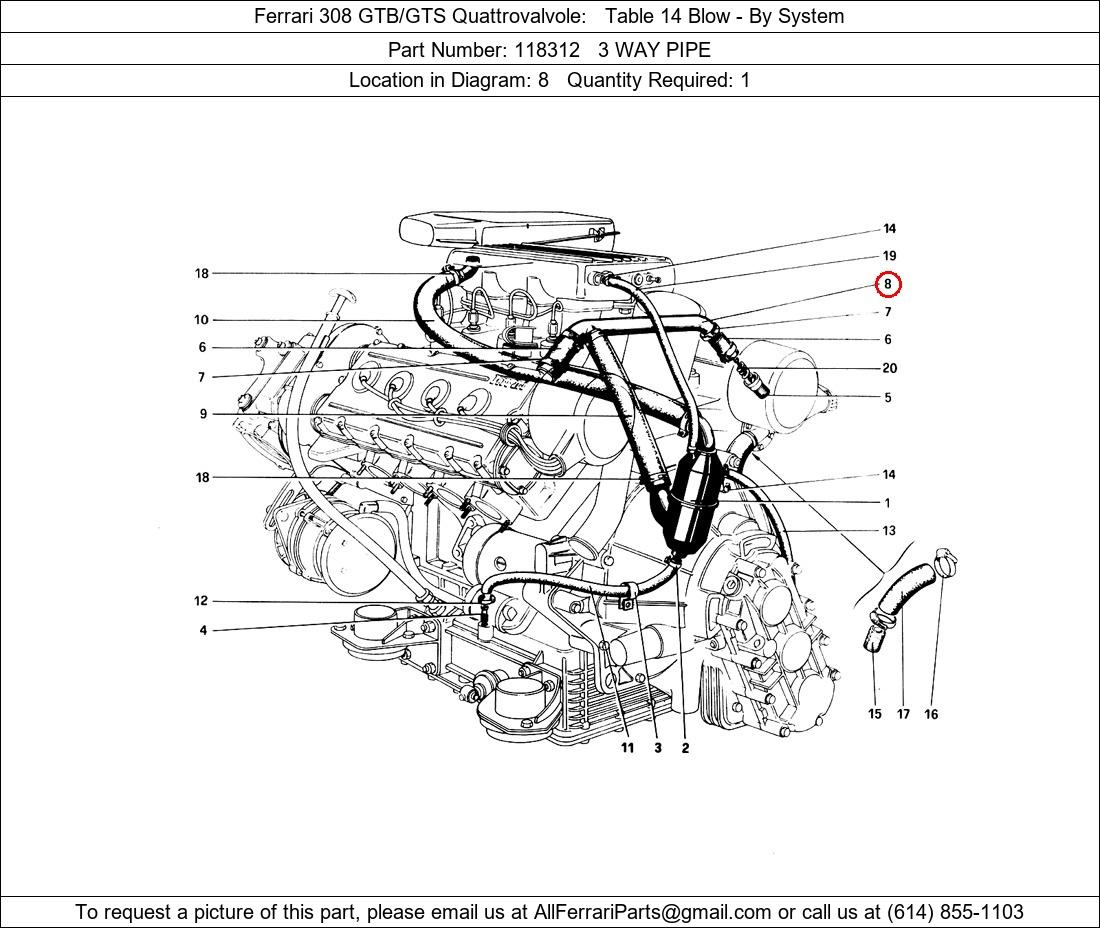 Ferrari 308 GTB/GTS Quattrovalvole: Table 14 Blow - By System

Part Number: 118312 3 WAY PIPE

Location in Diagram: 8 Quantity Required: 1

18
10
6
7
9
18
12
4
14
19
8
7
6
20
5
14
1
13
15 17 16
11 3 2

To request a picture of this part, please email us at AllFerrariParts@gmail.com or call us at (614) 855-1103