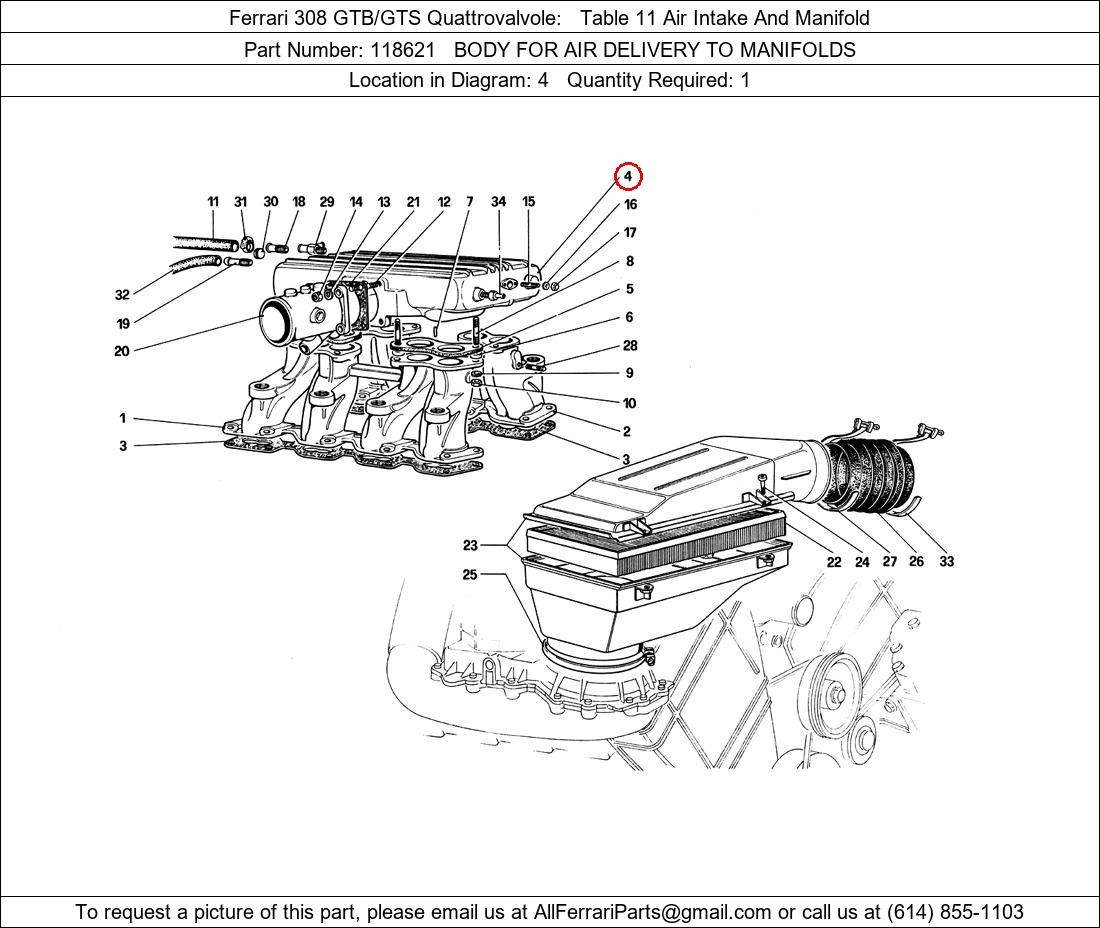 Ferrari 308 GTB/GTS Quattrovalvole: Table 11 Air Intake And Manifold

Part Number: 118621 BODY FOR AIR DELIVERY TO MANIFOLDS

Location in Diagram: 4 Quantity Required: 1

4
11 31 30 18 29 14 13 21 12 7 34 15
16
17
8
5
6
28
9
10
2
3
32
19
20
1
3
23
25
22 24 27 26 33

To request a picture of this part, please email us at AllFerrariParts@gmail.com or call us at (614) 855-1103