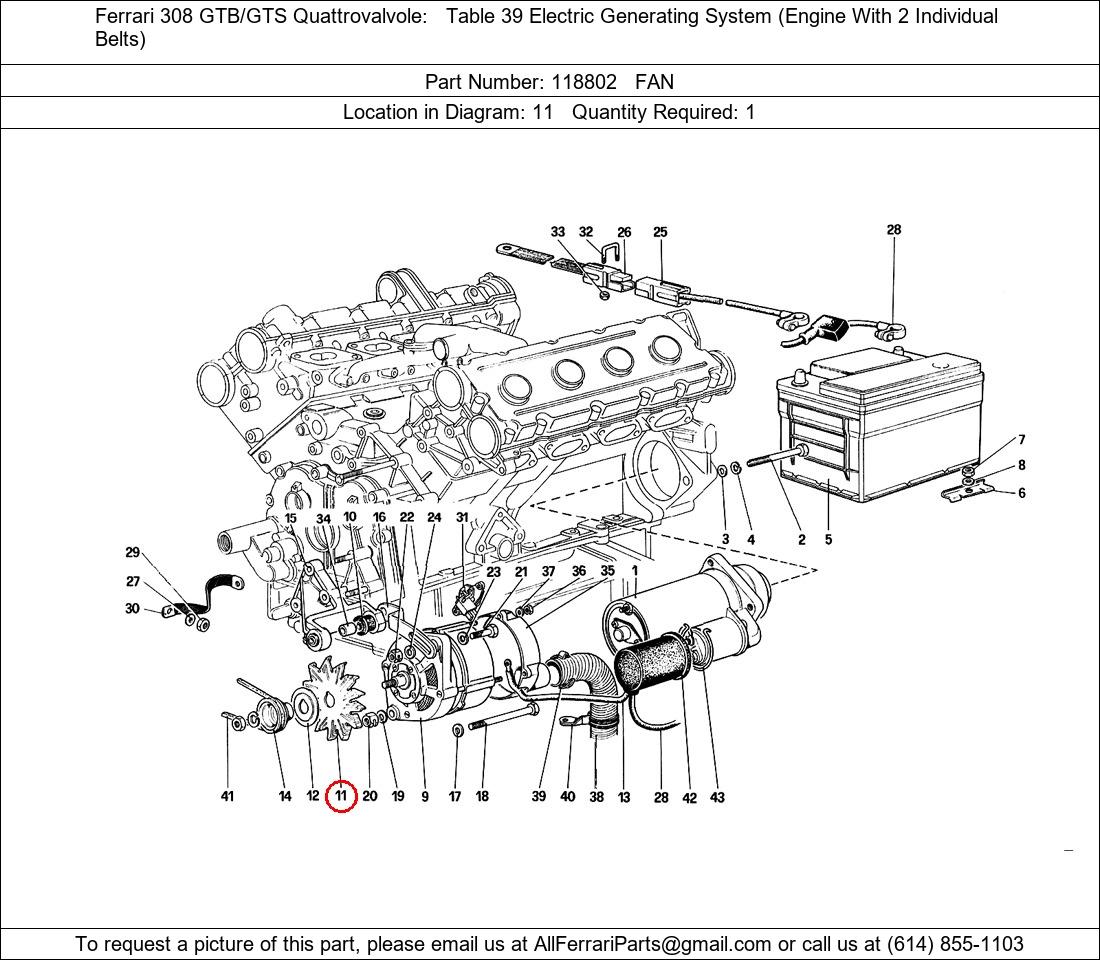 Ferrari 308 GTB/GTS Quattrovalvole: Table 39 Electric Generating System (Engine With 2 Individual Belts)

Part Number: 118802 FAN

Location in Diagram: 11 Quantity Required: 1

33 32 26 25 28
7
8
6
3 4 2 5
15 34 10 16 22 24 31
29
27
30
23 21 37 36 35 1
41 14 12 11 20 19 9 17 18 39 40 38 13 28 42 43

To request a picture of this part, please email us at AllFerrariParts@gmail.com or call us at (614) 855-1103