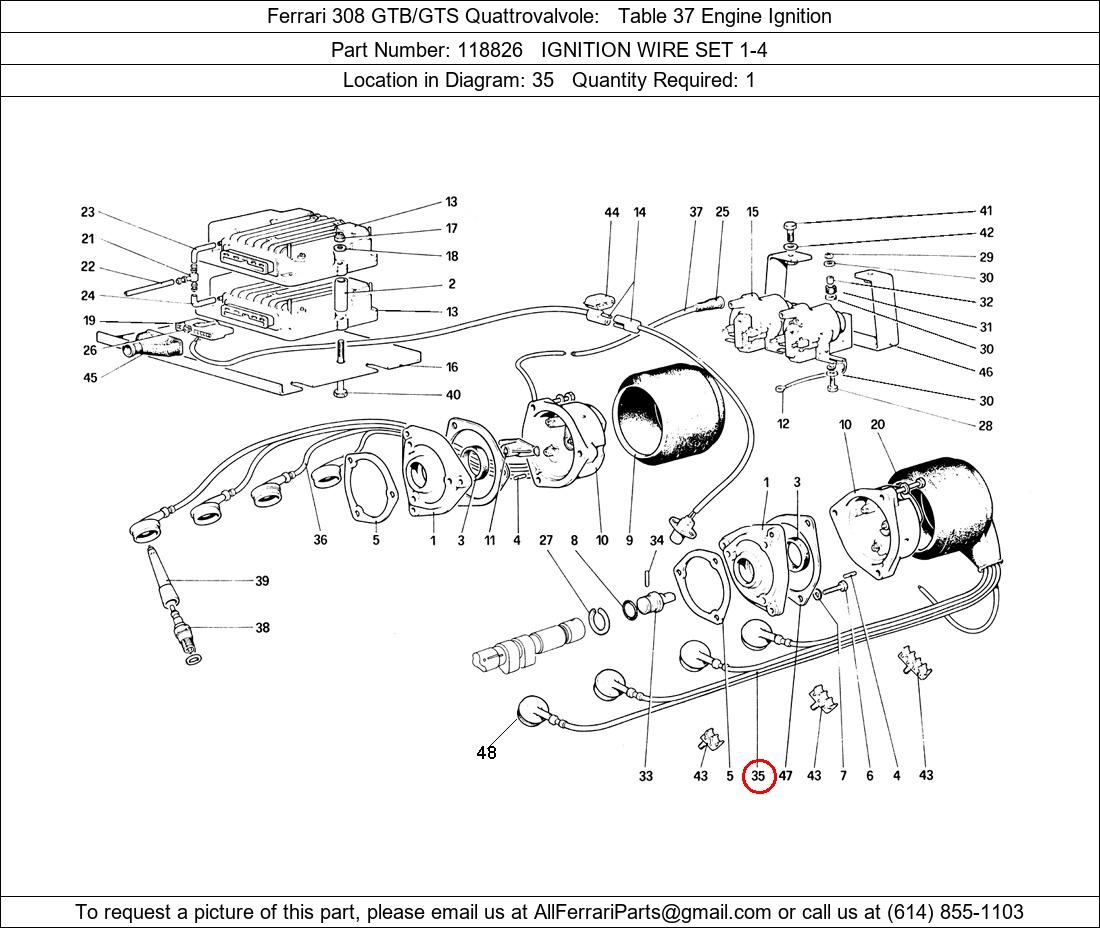 Ferrari 308 GTB/GTS Quattrovalvole: Table 37 Engine Ignition

Part Number: 118826 IGNITION WIRE SET 1-4

Location in Diagram: 35 Quantity Required: 1

23
21
22
24
19
26
45
13
17
18
2
13
16
40
44
14
37
25
15
41
42
29
30
32
31
30
46
30
28
12
10
20
36
5
1
3
11
4
10
9
34
27
8
1
3
39
38
48
33
43
5
35
47
43
7
6
4
43

To request a picture of this part, please email us at AllFerrariParts@gmail.com or call us at (614) 855-1103