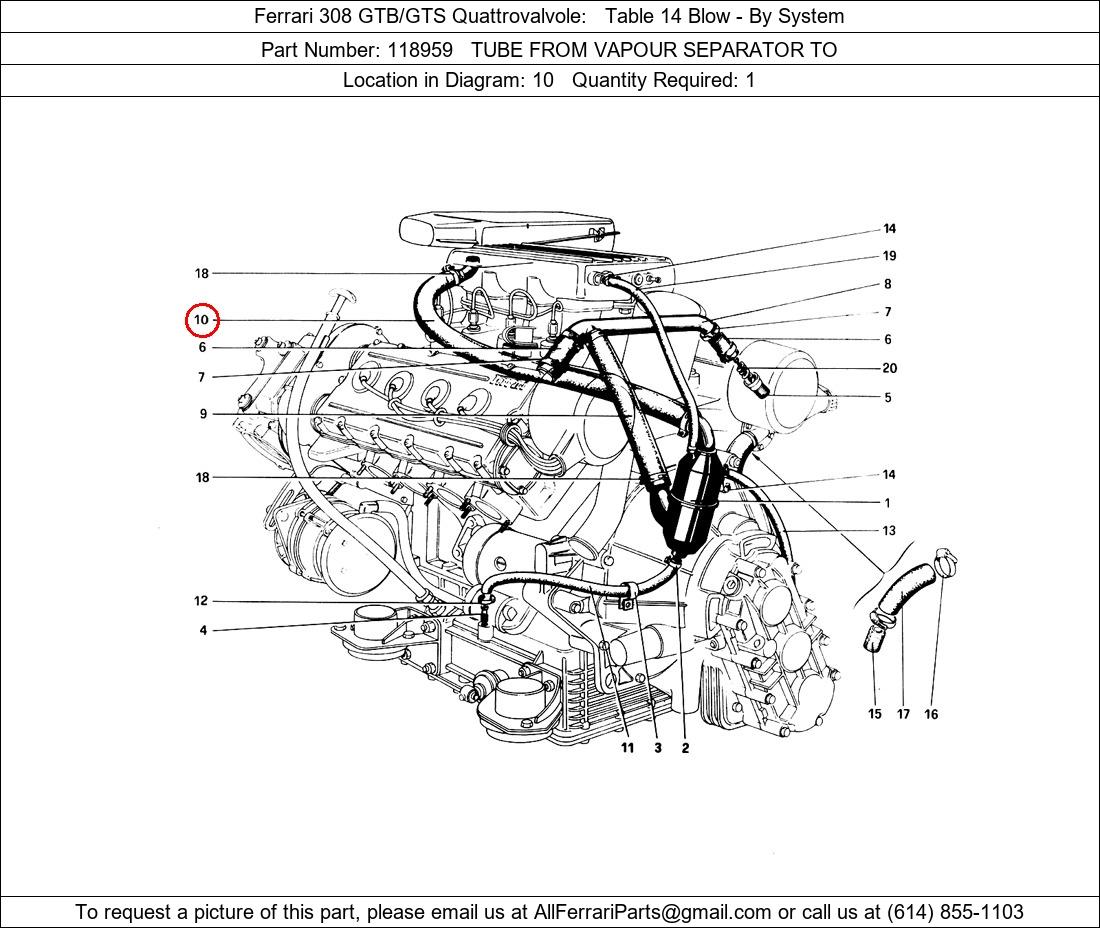 Ferrari 308 GTB/GTS Quattrovalvole: Table 14 Blow - By System

Part Number: 118959 TUBE FROM VAPOUR SEPARATOR TO

Location in Diagram: 10 Quantity Required: 1

18
10
6
7
9
18
12
4
14
19
8
7
6
20
5
14
1
13
15
17
16
11
3
2

To request a picture of this part, please email us at AllFerrariParts@gmail.com or call us at (614) 855-1103