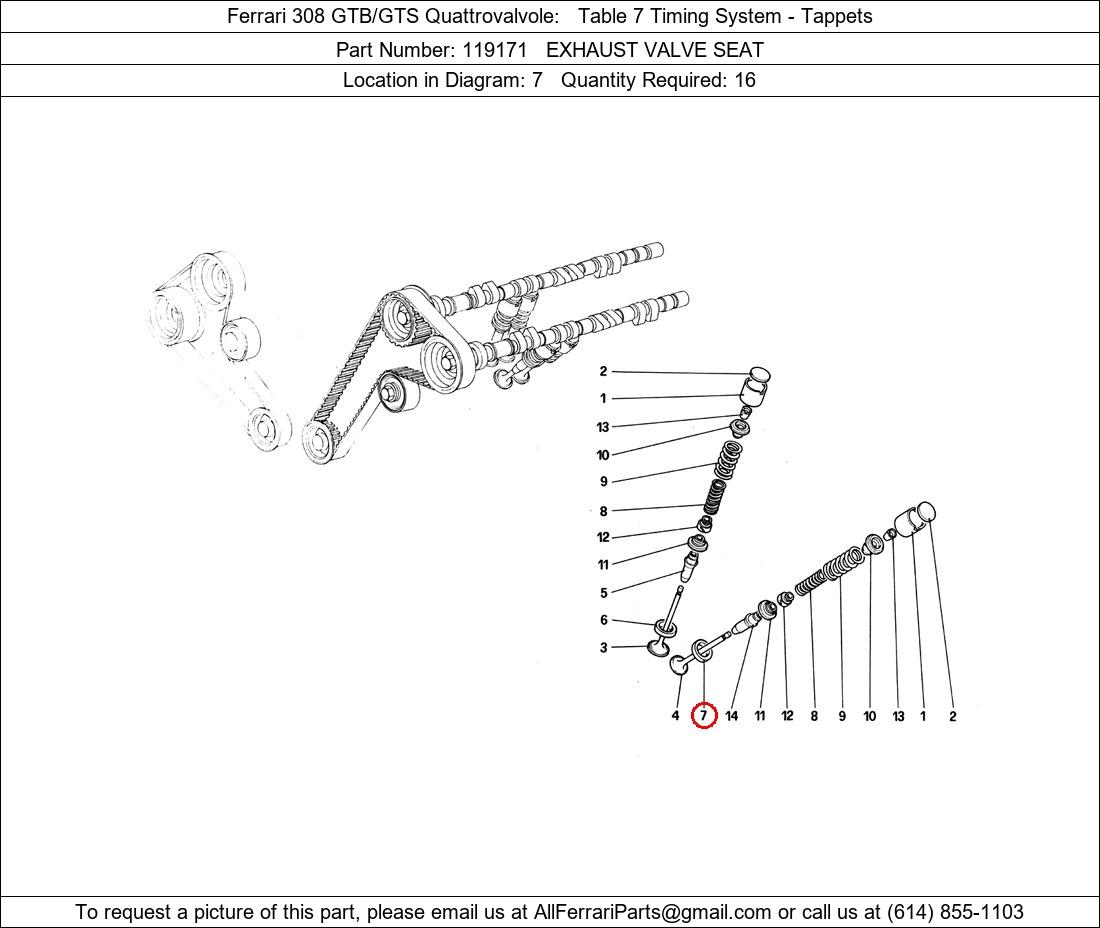 Ferrari 308 GTB/GTS Quattrovalvole: Table 7 Timing System - Tappets

Part Number: 119171 EXHAUST VALVE SEAT

Location in Diagram: 7 Quantity Required: 16

2
1
13
10
9
8
12
11
5
6
3

4 7 14 11 12 8 9 10 13 1 2

To request a picture of this part, please email us at AllFerrariParts@gmail.com or call us at (614) 855-1103