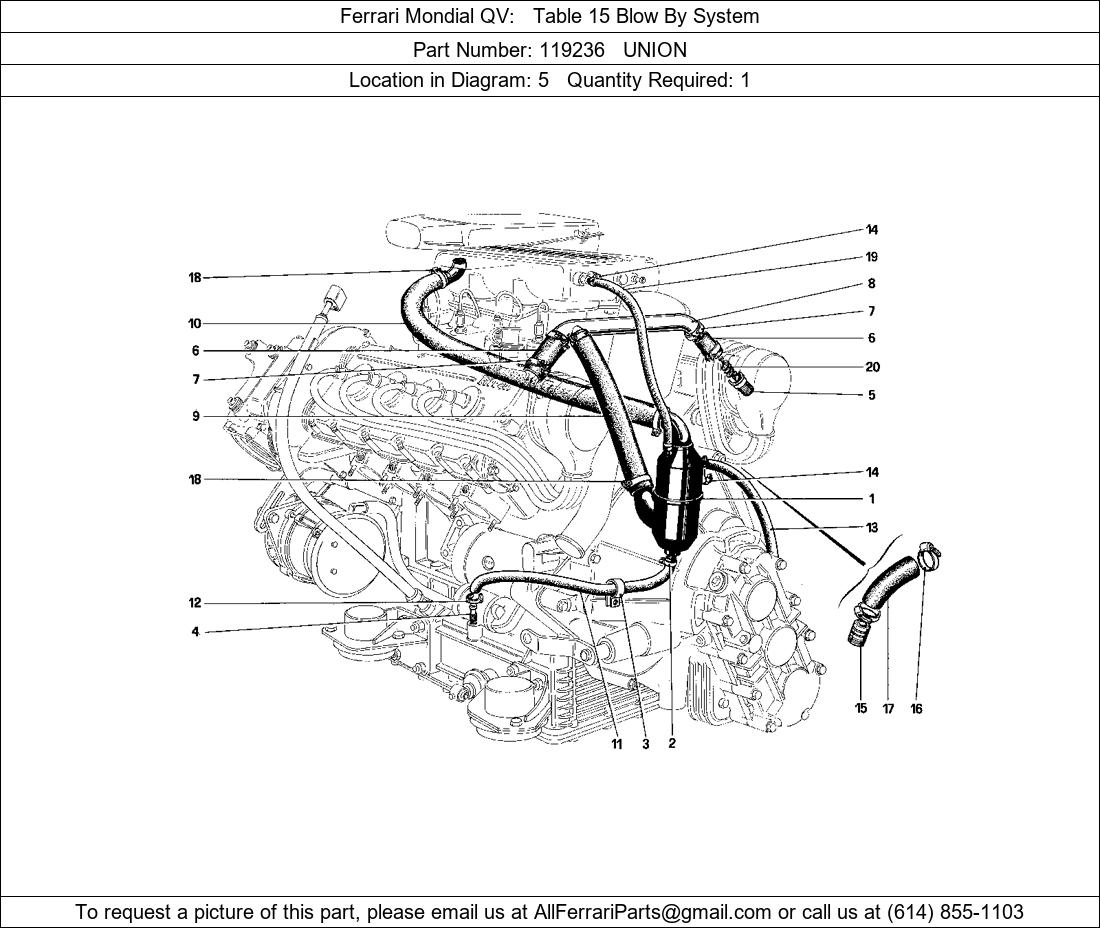 Ferrari Mondial QV: Table 15 Blow By System

Part Number: 119236 UNION

Location in Diagram: 5 Quantity Required: 1

18
10
6
7
9
18
12
4
14
19
8
7
6
20
5
14
1
13
15
17
16
11
3
2

To request a picture of this part, please email us at AllFerrariParts@gmail.com or call us at (614) 855-1103