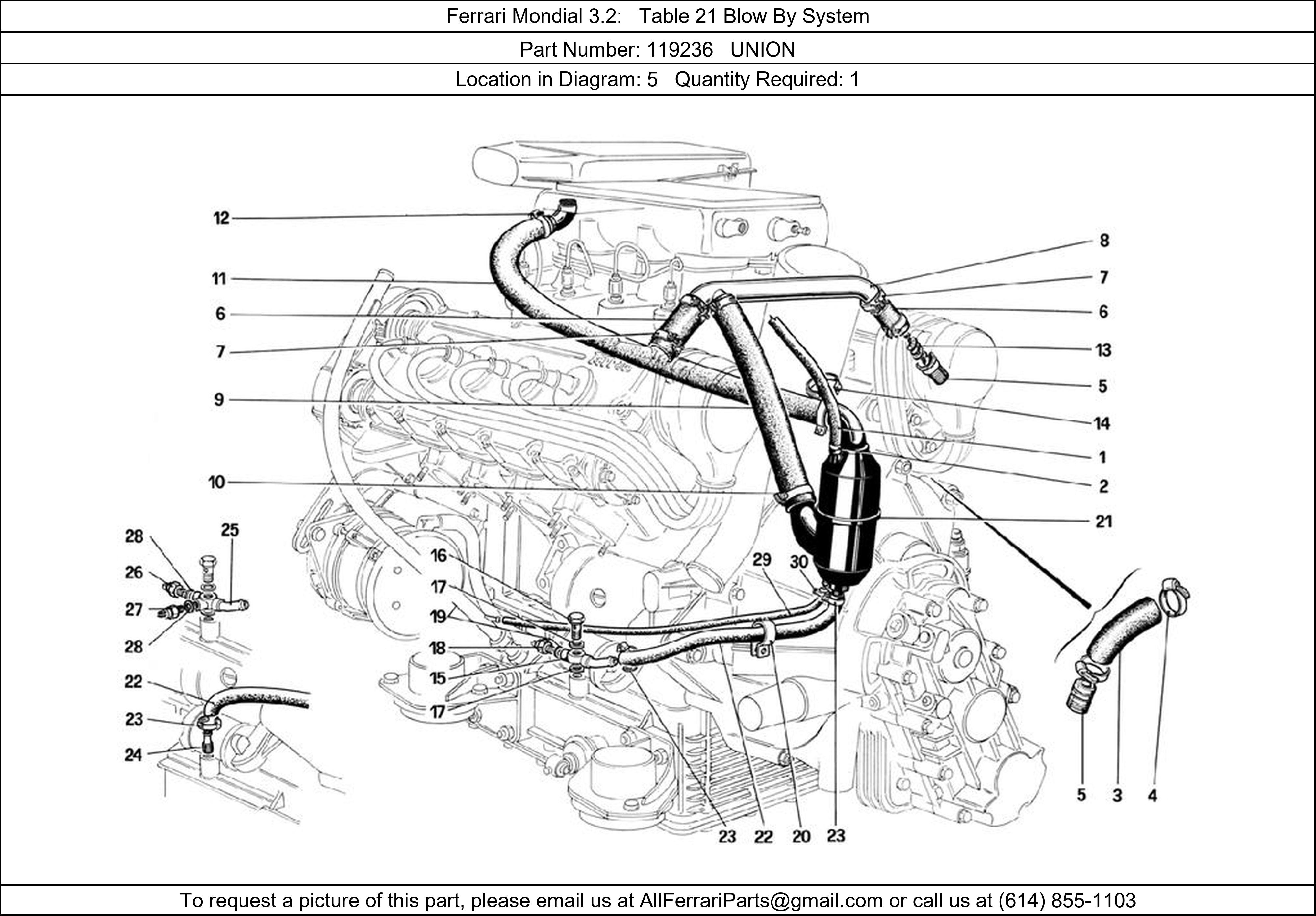 Ferrari Mondial 3.2: Table 21 Blow By System

Part Number: 119236 UNION

Location in Diagram: 5 Quantity Required: 1

12
11
6
7
9
10
8
7
6
13
5
14
1
2
21
28
25
26
27
28
22
23
24
16
17
19
18
15
17
29
30
23
22
20
23
5
3
4

To request a picture of this part, please email us at AllFerrariParts@gmail.com or call us at (614) 855-1103