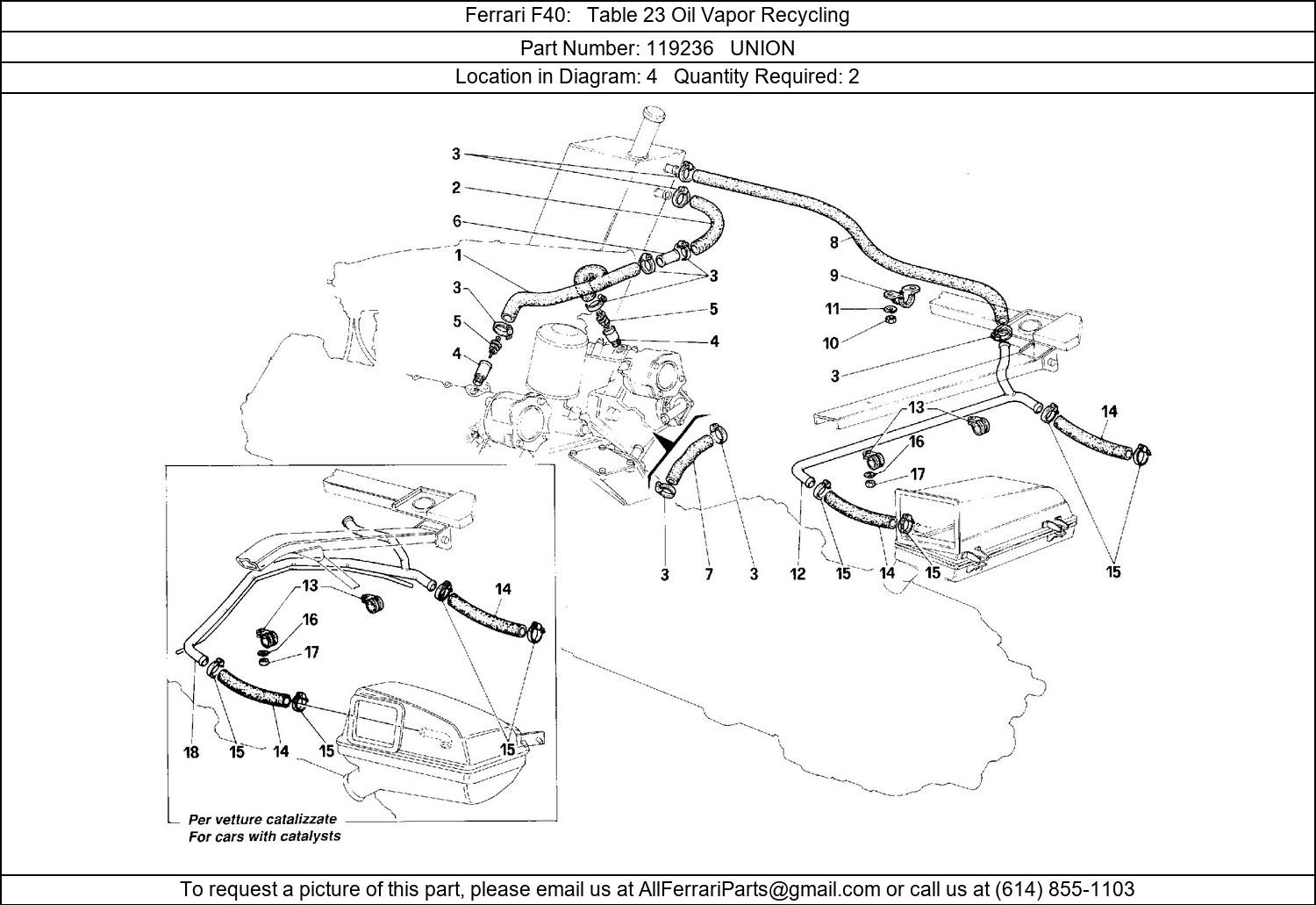 Ferrari F40: Table 23 Oil Vapor Recycling

Part Number: 119236 UNION

Location in Diagram: 4 Quantity Required: 2

3
2
6
1
3
5
4
3
5
4
8
9
11
10
3
13
16
17
14
3
7
3
12
15
14
15
15

13
16
17
14
18
15
14
15
15

Per vetture catalizzate
For cars with catalysts

To request a picture of this part, please email us at AllFerrariParts@gmail.com or call us at (614) 855-1103