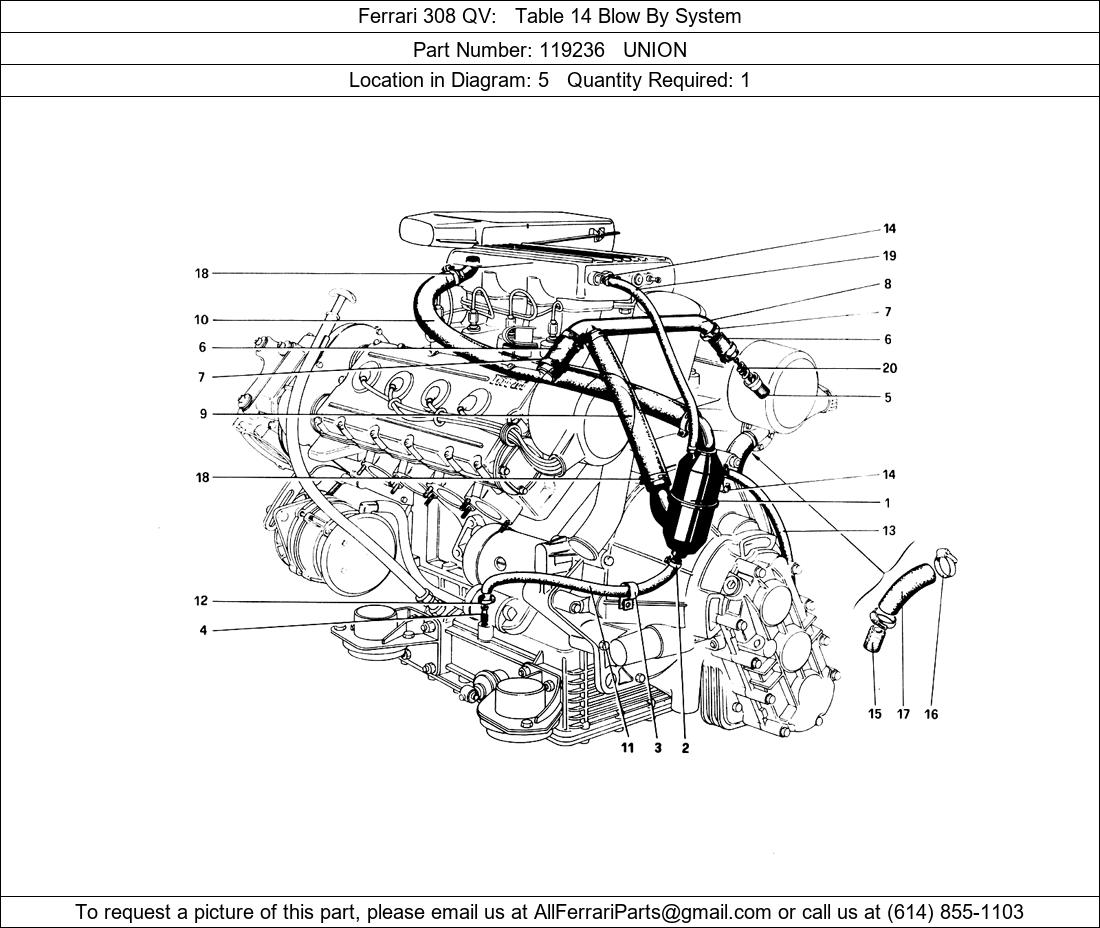 Ferrari 308 QV: Table 14 Blow By System

Part Number: 119236 UNION

Location in Diagram: 5 Quantity Required: 1

18
10
6
7
9
18
12
4
14
19
8
7
6
20
5
14
1
13
15
17
16
11
3
2

To request a picture of this part, please email us at AllFerrariParts@gmail.com or call us at (614) 855-1103