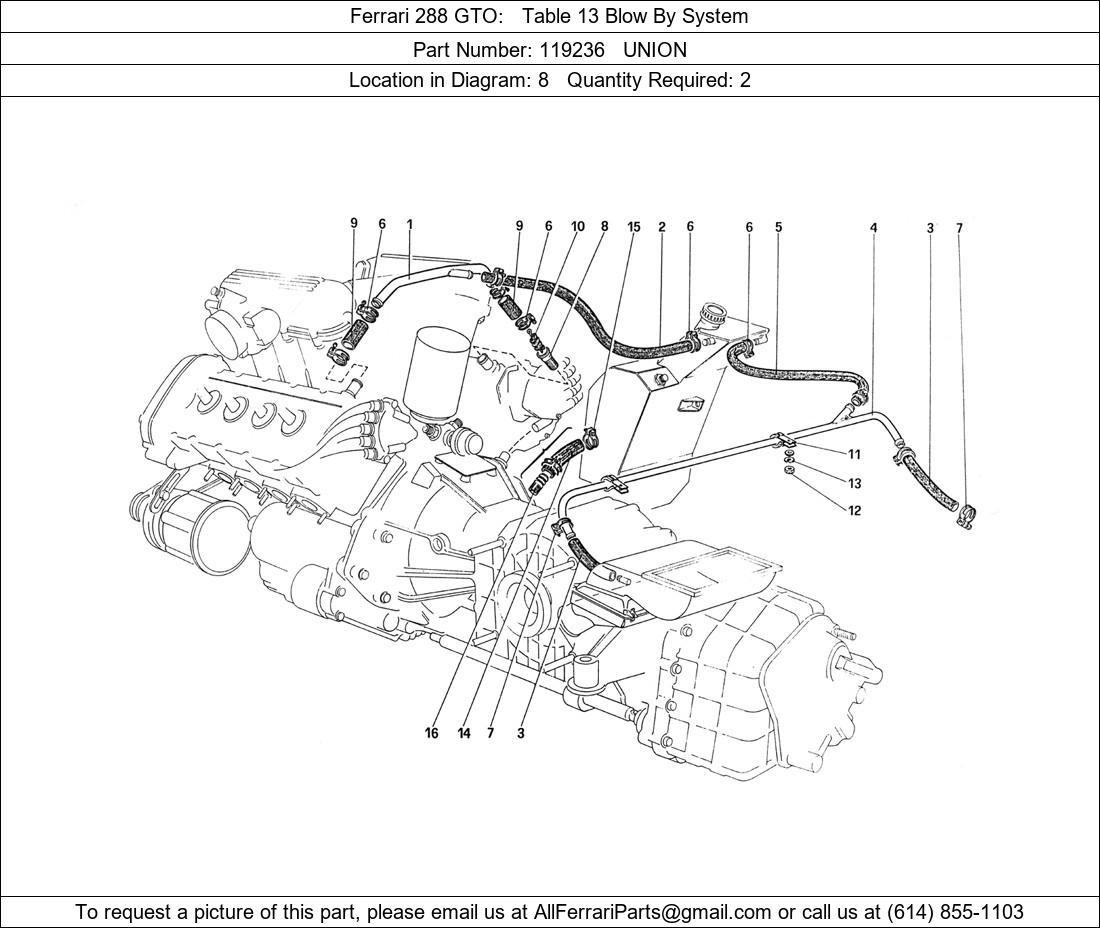 Ferrari 288 GTO: Table 13 Blow By System

Part Number: 119236 UNION

Location in Diagram: 8 Quantity Required: 2

9 6 1 9 6 10 8 15 2 6 6 5 4 3 7

11

13

12

16 14 7 3

To request a picture of this part, please email us at AllFerrariParts@gmail.com or call us at (614) 855-1103