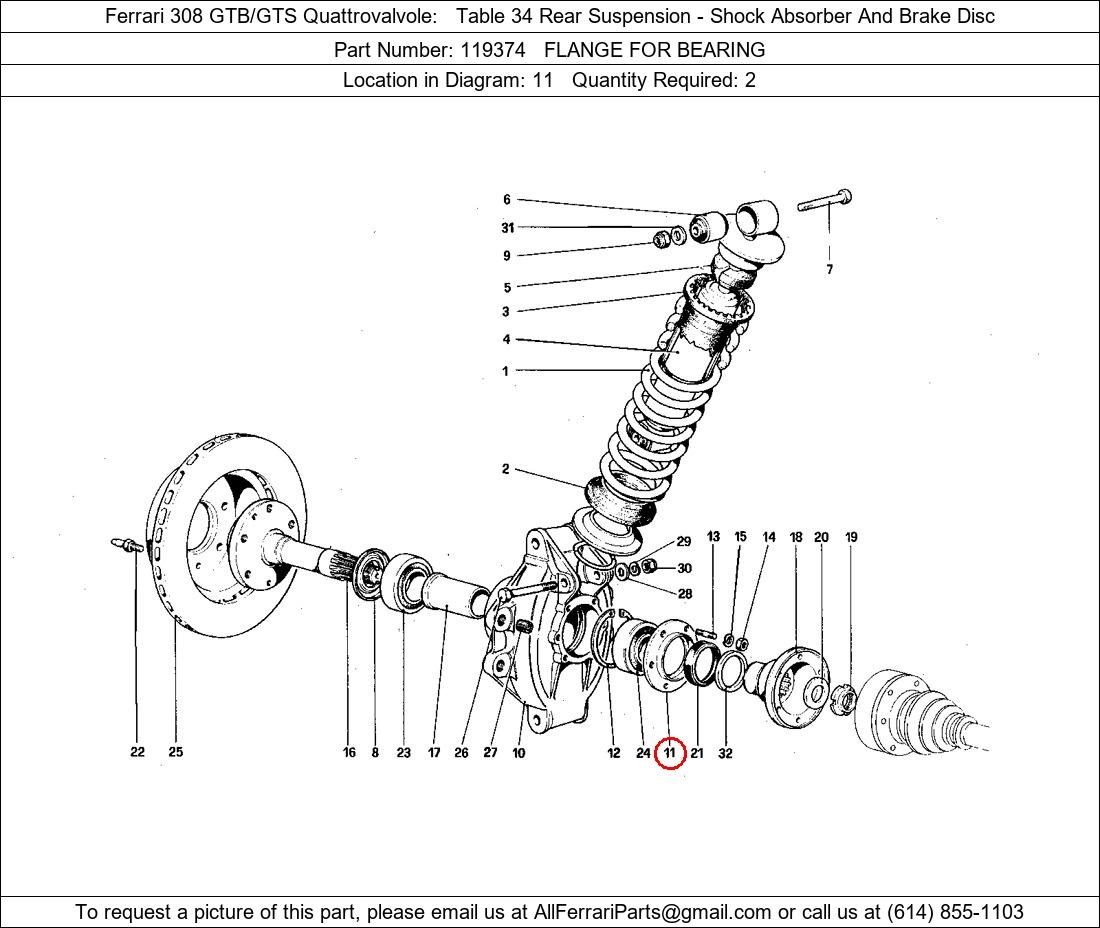 Ferrari 308 GTB/GTS Quattrovalvole: Table 34 Rear Suspension - Shock Absorber And Brake Disc

Part Number: 119374 FLANGE FOR BEARING

Location in Diagram: 11 Quantity Required: 2

6
31
9
5
3
4
1
7
2
29
30
28
13
15
14
18
20
19
22
25
16
8
23
17
26
27
10
12
24
11
21
32

To request a picture of this part, please email us at AllFerrariParts@gmail.com or call us at (614) 855-1103