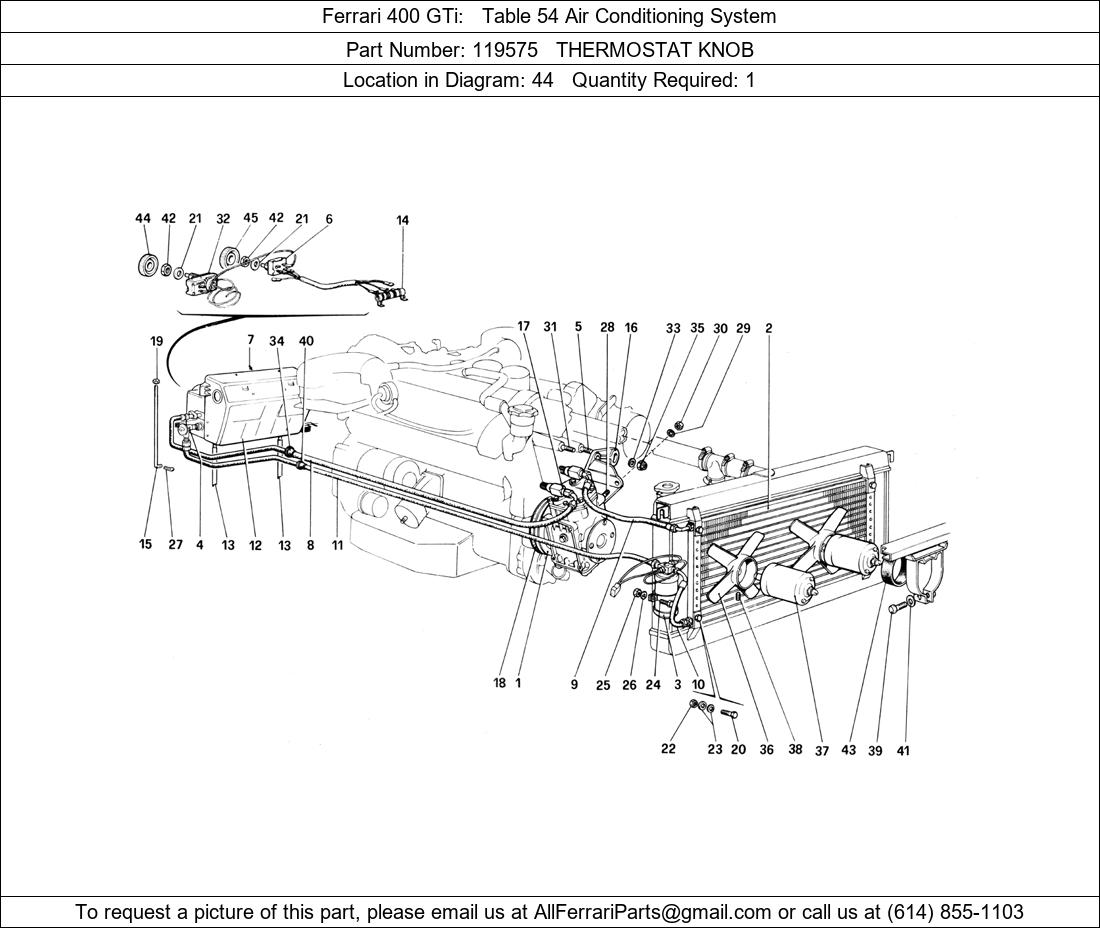 Ferrari 400 GTi: Table 54 Air Conditioning System

Part Number: 119575 THERMOSTAT KNOB

Location in Diagram: 44 Quantity Required: 1

44 42 21 32 45 42 21 6 14

19 7 34 40

17 31 5 28 16 33 35 30 29 2

15 27 4 13 12 13 8 11

18 1 9 25 26 24 3 10

22 23 20 36 38 37 43 39 41

To request a picture of this part, please email us at AllFerrariParts@gmail.com or call us at (614) 855-1103