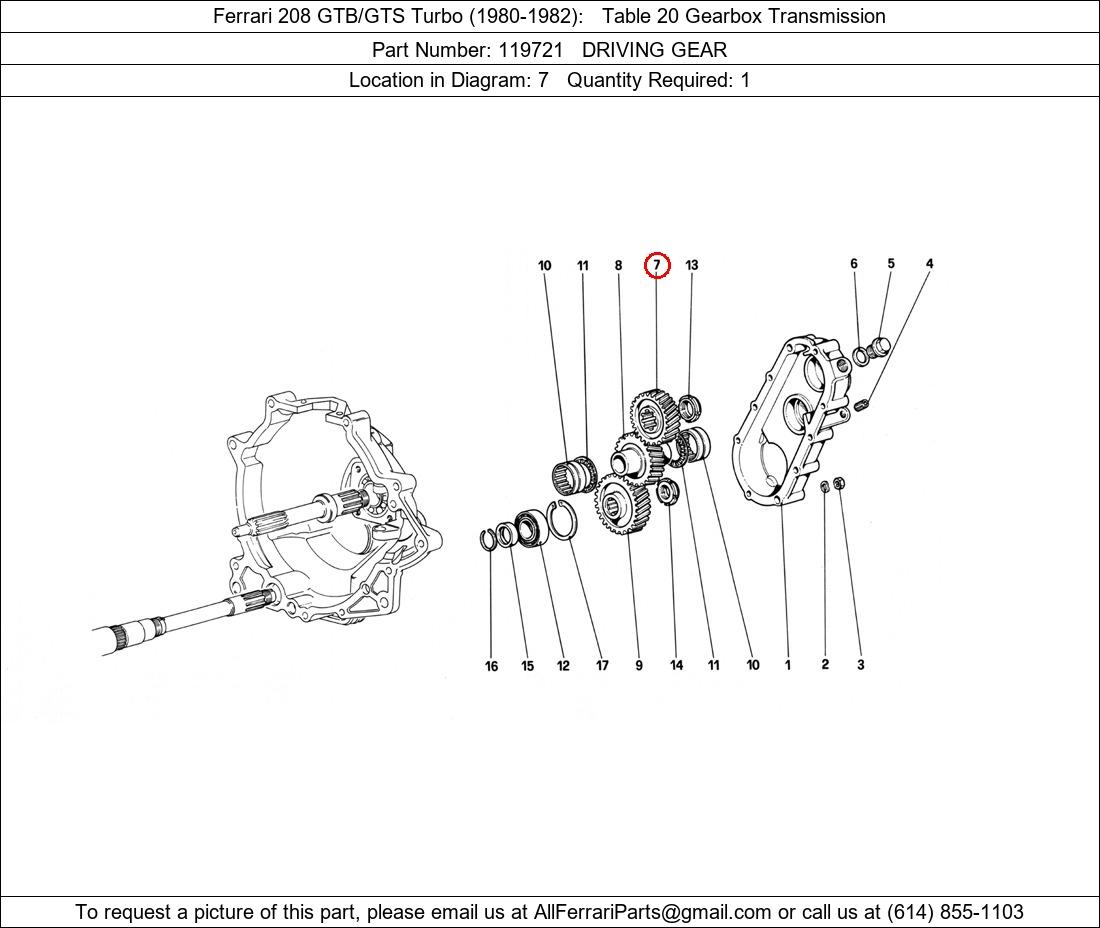 Ferrari 208 GTB/GTS Turbo (1980-1982): Table 20 Gearbox Transmission

Part Number: 119721 DRIVING GEAR

Location in Diagram: 7 Quantity Required: 1

10 11 8 7 13 6 5 4

16 15 12 17 9 14 11 10 1 2 3

To request a picture of this part, please email us at AllFerrariParts@gmail.com or call us at (614) 855-1103