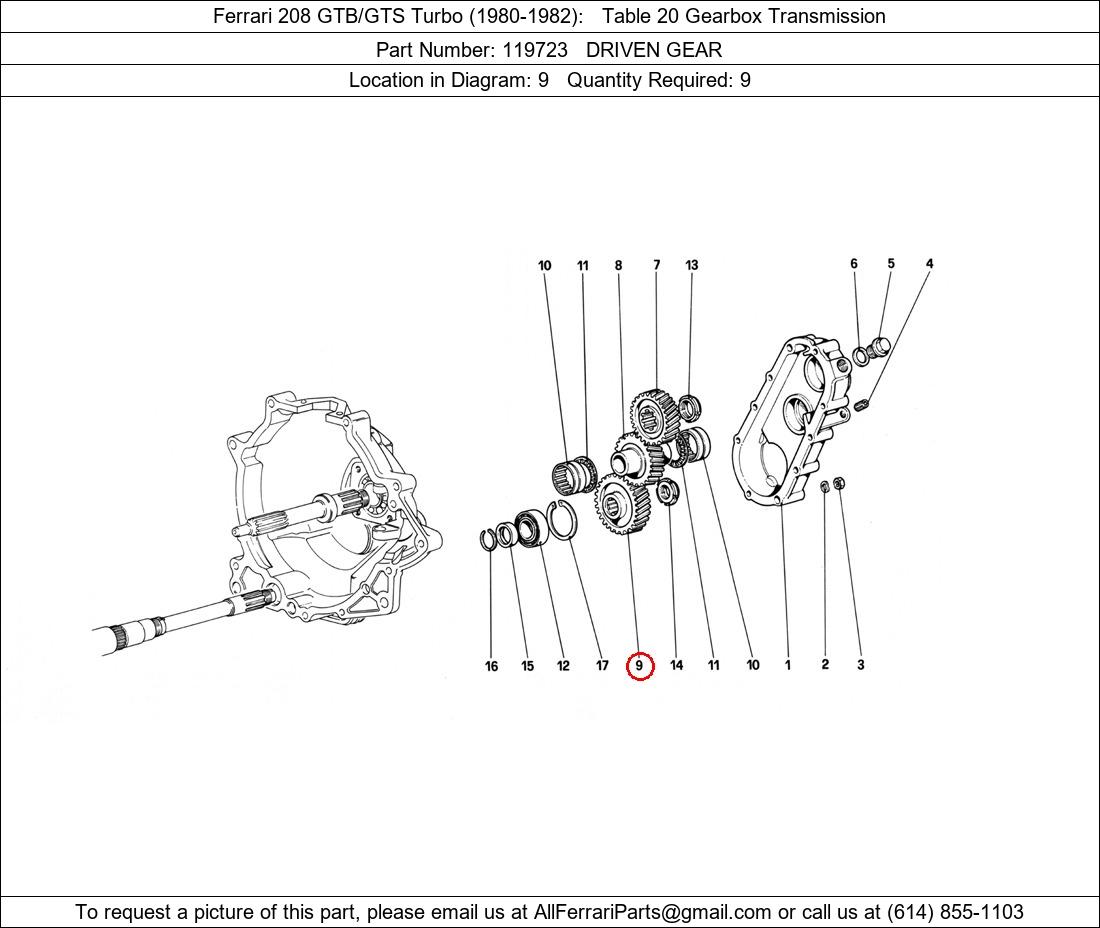 Ferrari 208 GTB/GTS Turbo (1980-1982): Table 20 Gearbox Transmission

Part Number: 119723 DRIVEN GEAR

Location in Diagram: 9 Quantity Required: 9

10 11 8 7 13 6 5 4

16 15 12 17 9 14 11 10 1 2 3

To request a picture of this part, please email us at AllFerrariParts@gmail.com or call us at (614) 855-1103