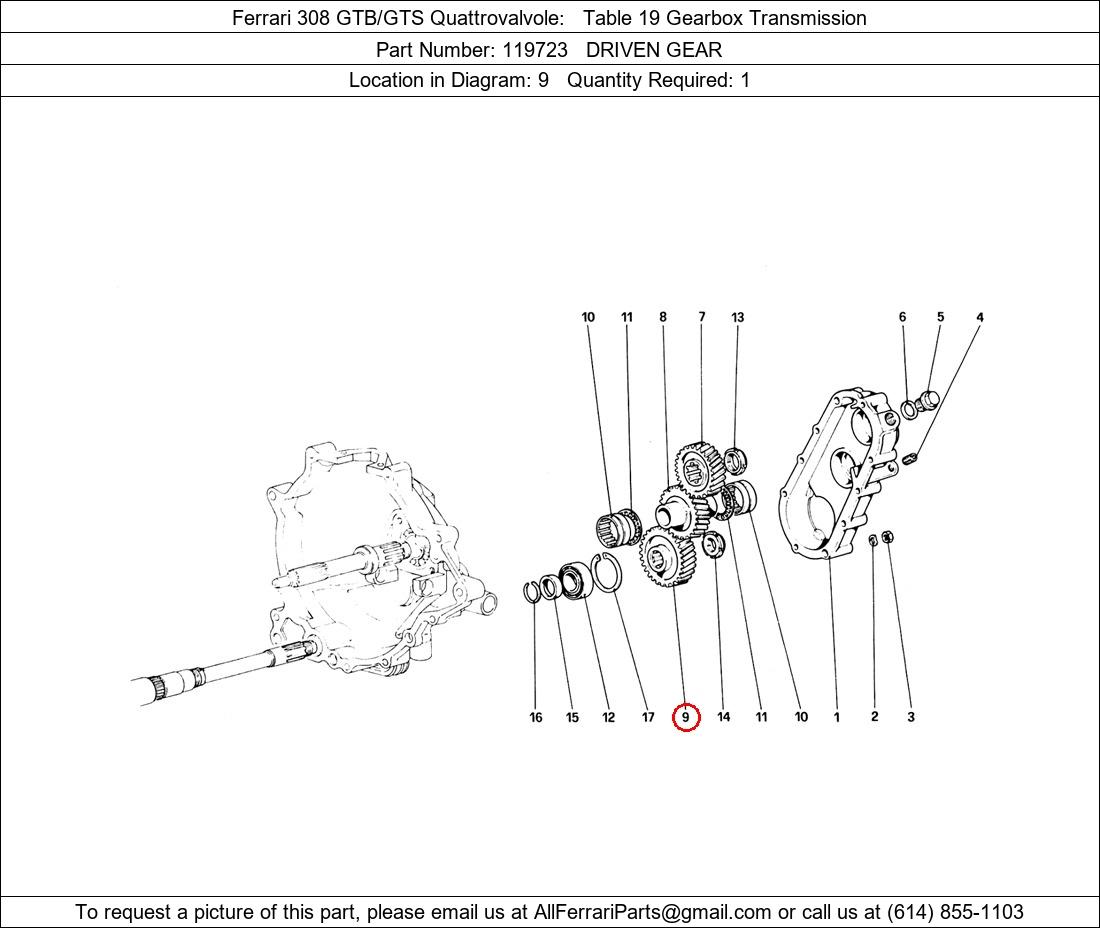 Ferrari 308 GTB/GTS Quattrovalvole: Table 19 Gearbox Transmission

Part Number: 119723 DRIVEN GEAR

Location in Diagram: 9 Quantity Required: 1

10 11 8 7 13 6 5 4

16 15 12 17 9 14 11 10 1 2 3

To request a picture of this part, please email us at AllFerrariParts@gmail.com or call us at (614) 855-1103