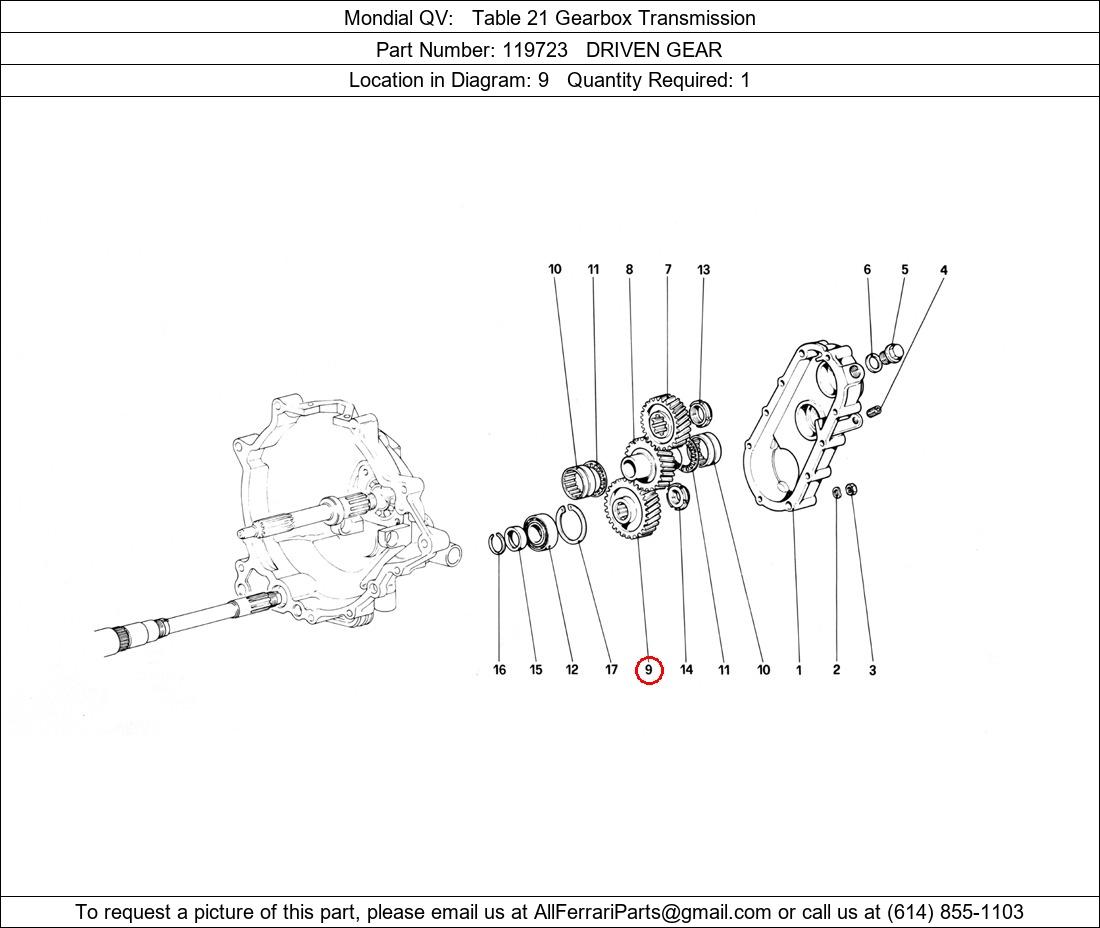 Mondial QV: Table 21 Gearbox Transmission

Part Number: 119723 DRIVEN GEAR

Location in Diagram: 9 Quantity Required: 1

10 11 8 7 13 6 5 4

16 15 12 17 9 14 11 10 1 2 3

To request a picture of this part, please email us at AllFerrariParts@gmail.com or call us at (614) 855-1103