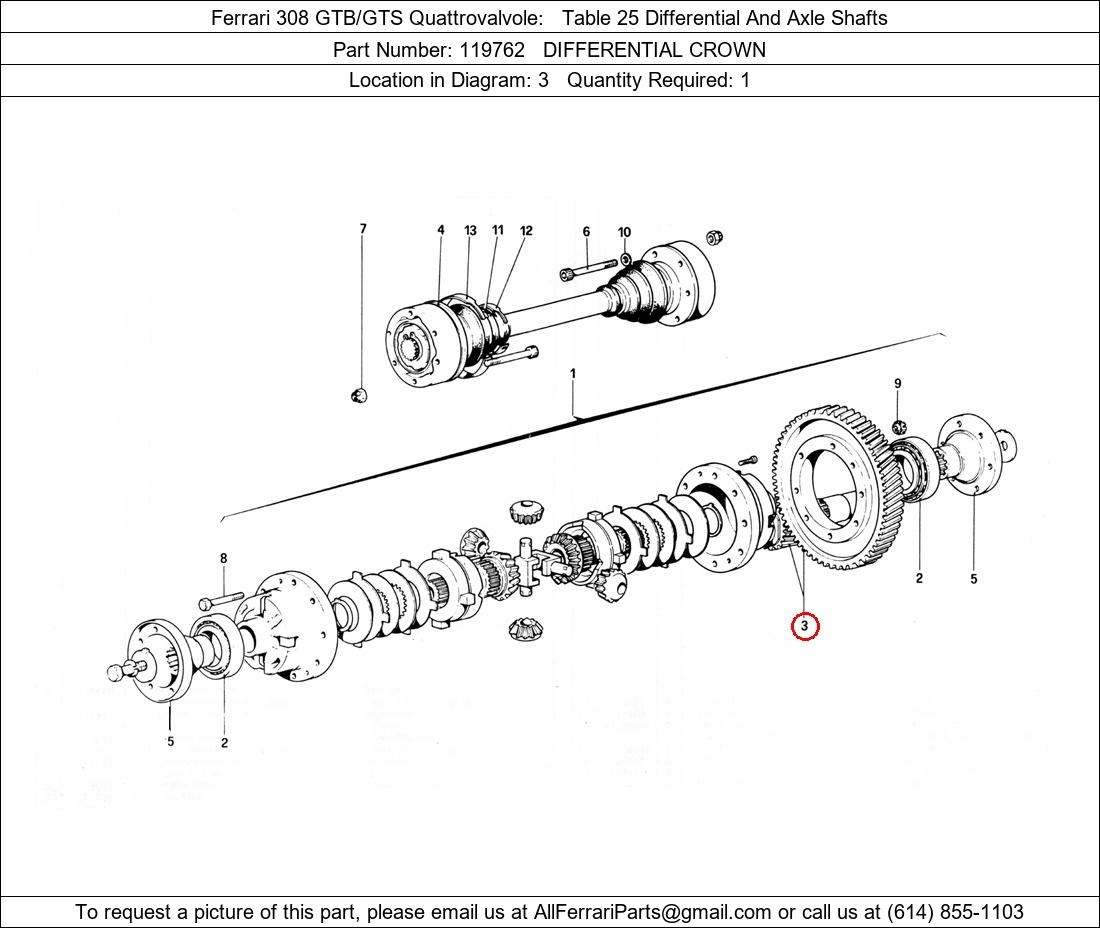 Ferrari 308 GTB/GTS Quattrovalvole: Table 25 Differential And Axle Shafts

Part Number: 119762 DIFFERENTIAL CROWN

Location in Diagram: 3 Quantity Required: 1

7
4
13
11
12
6
10
1
9
8
2
5
3
5
2

To request a picture of this part, please email us at AllFerrariParts@gmail.com or call us at (614) 855-1103